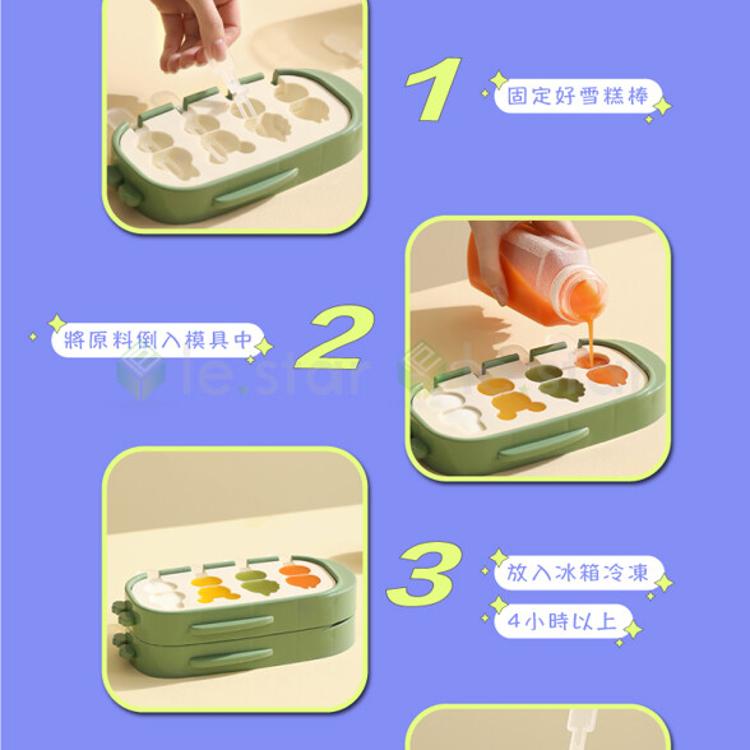 1
固定好雪糕棒

將原料倒入模具中
2

le.star

3
放入冰箱冷凍
4小時以上