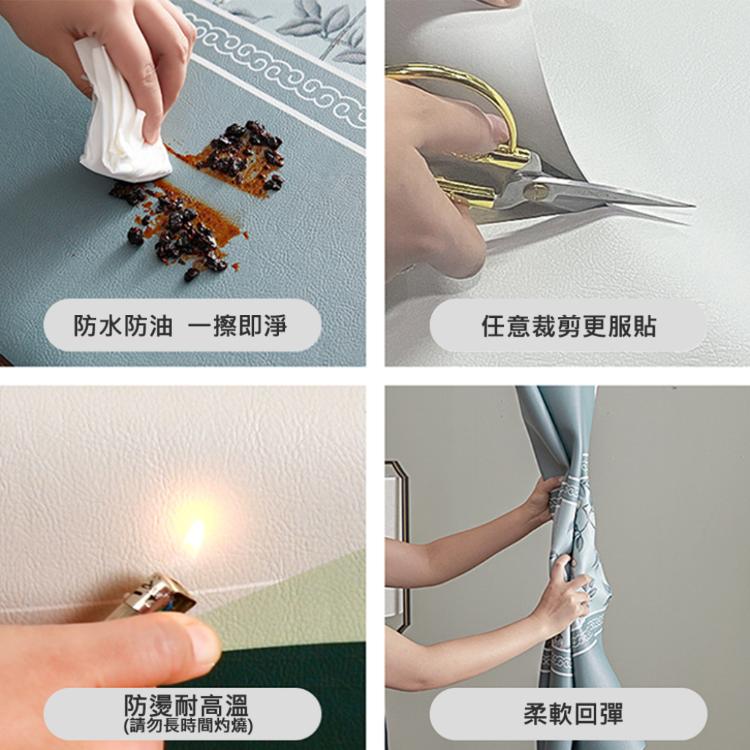 防水防油 一擦即淨

任意裁剪更服貼

防燙耐高溫
(請勿長時間灼燒)

柔軟回彈