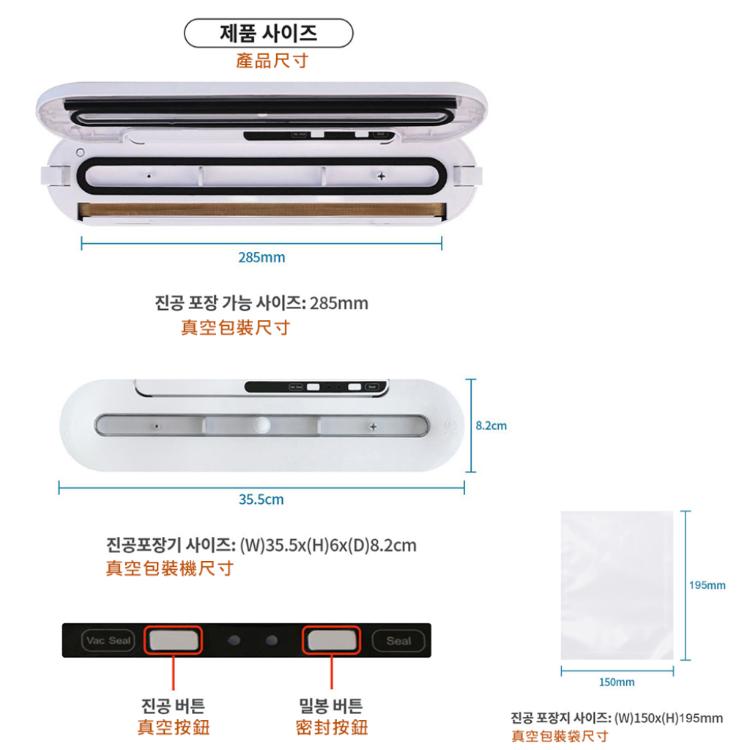 제품 사이즈
產品尺寸

285mm

진공 포장 가능 사이즈: 285mm
真空包裝尺寸

8.2cm

35.5cm

진공포장기 사이즈: (W)35.5x(H)6x(D)8.2cm
真空包裝機尺寸

Vac Seal

Seal

진공 버튼
真空按鈕

밀봉 버튼
密封按鈕

195mm

150mm

진공 포장지 사이즈: (W)150x(H)195mm
真空包裝袋尺寸