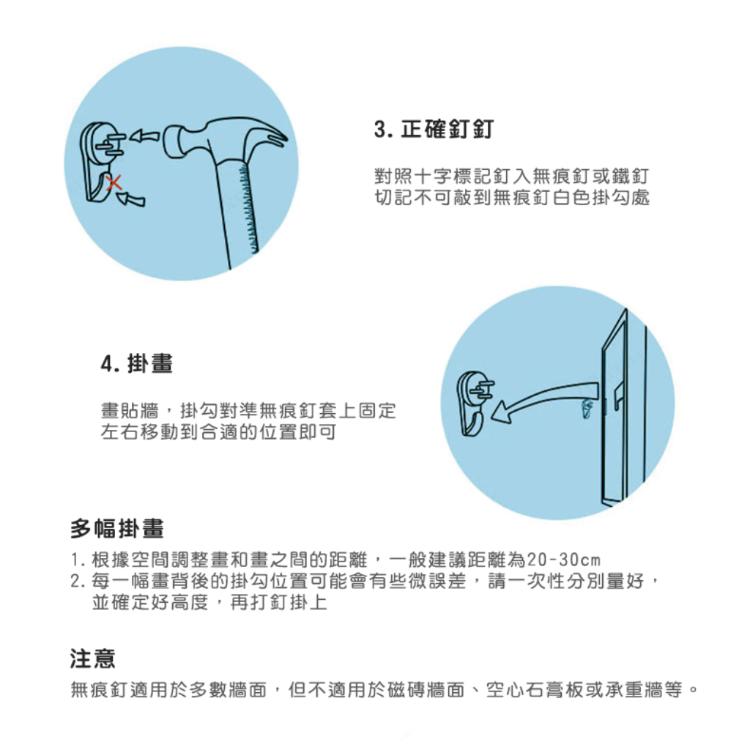 3. 正確釘釘

對照十字標記釘入無痕釘或鐵釘
切記不可敲到無痕釘白色掛勾處

4. 掛畫

畫貼牆，掛勾對準無痕釘套上固定
左右移動到合適的位置即可

多幅掛畫

1. 根據空間調整畫和畫之間的距離，一般建議距離為20-30cm
2. 每一幅畫背後的掛勾位置可能會有些微誤差，請一次性分別量好，並確定好高度，再打釘掛上

注意

無痕釘適用於多數牆面，但不適用於磁磚牆面、空心石膏板或承重牆等。