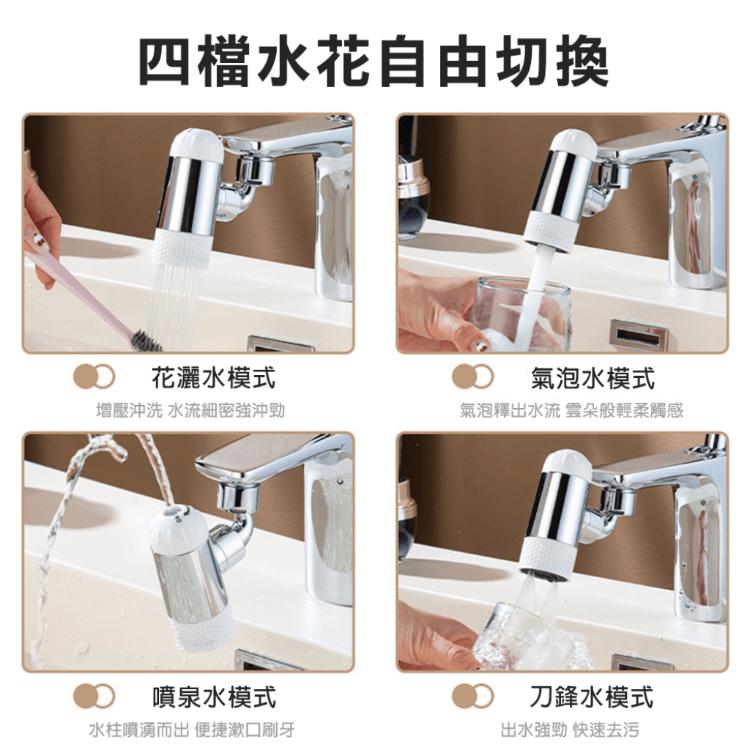 四檔水花自由切換

花灑水模式
增壓沖洗 水流細密強沖勁

氣泡水模式
氣泡釋出水流 雲朵般輕柔觸感

噴泉水模式
水柱噴湧而出 便捷漱口刷牙

刀鋒水模式
出水強勁 快速去污