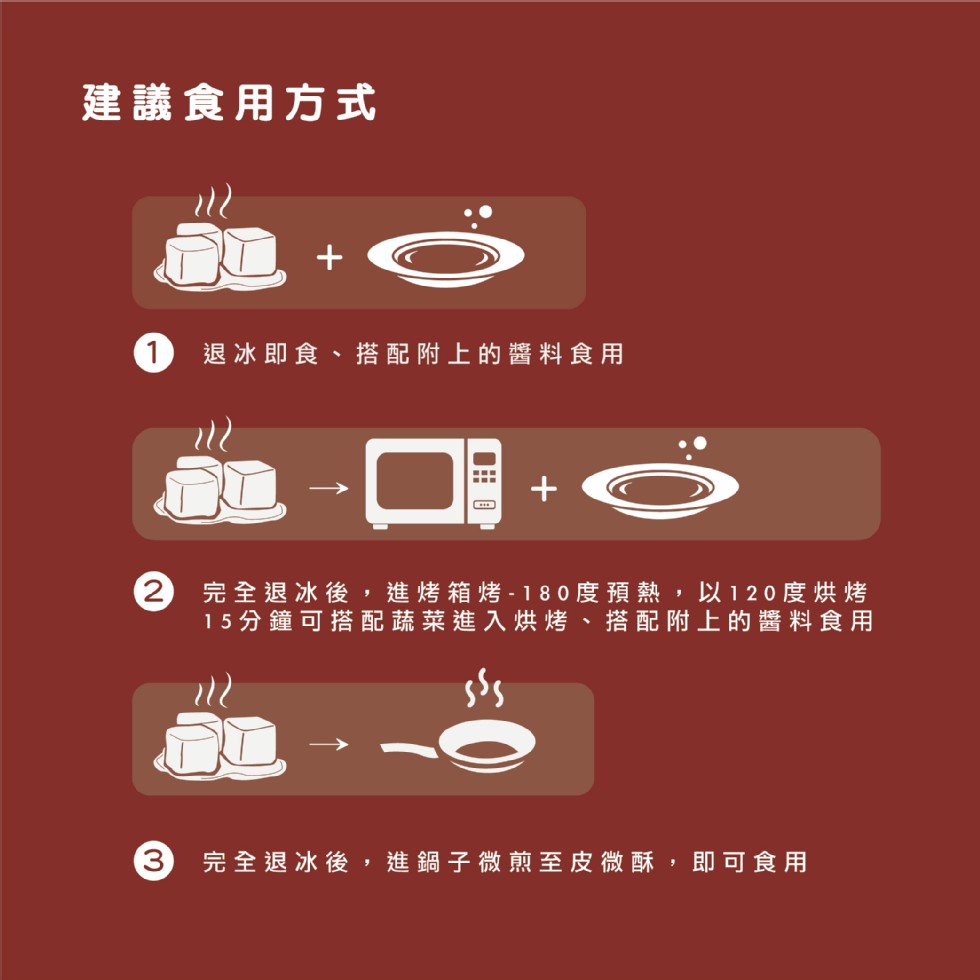 建議食用方式

+

1 退冰即食、搭配附上的醬料食用

→ +

2 完全退冰後，進烤箱烤-180度預熱，以120度烘烤15分鐘可搭配蔬菜進入烘烤、搭配附上的醬料食用

→

3 完全退冰後，進鍋子微煎至皮微酥，即可食用