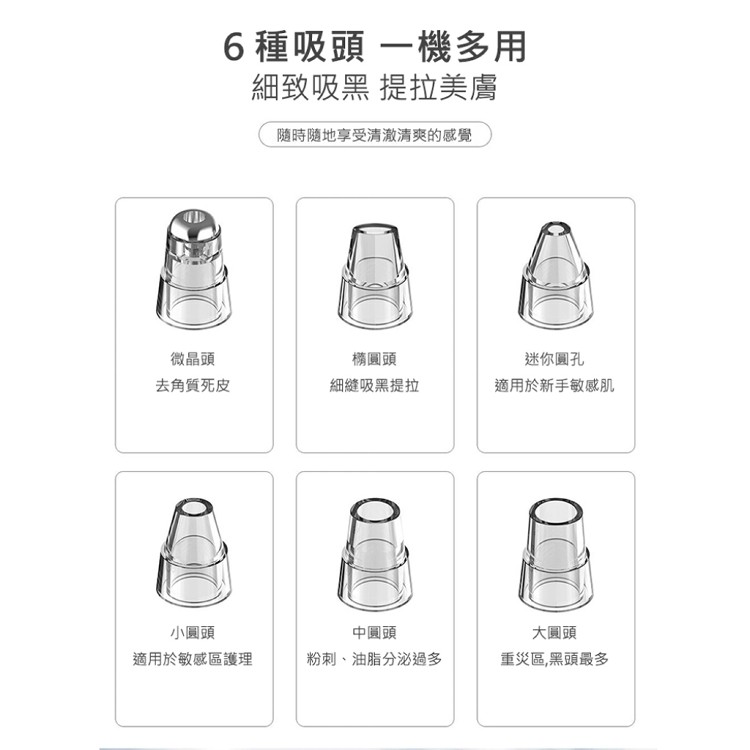 6 種吸頭 一機多用
細致吸黑 提拉美膚

隨時隨地享受清澈清爽的感覺

微晶頭
去角質死皮

橢圓頭
細縫吸黑提拉

迷你圓孔
適用於新手敏感肌

小圓頭
適用於敏感區護理

中圓頭
粉刺、油脂分泌過多

大圓頭
重災區,黑頭最多