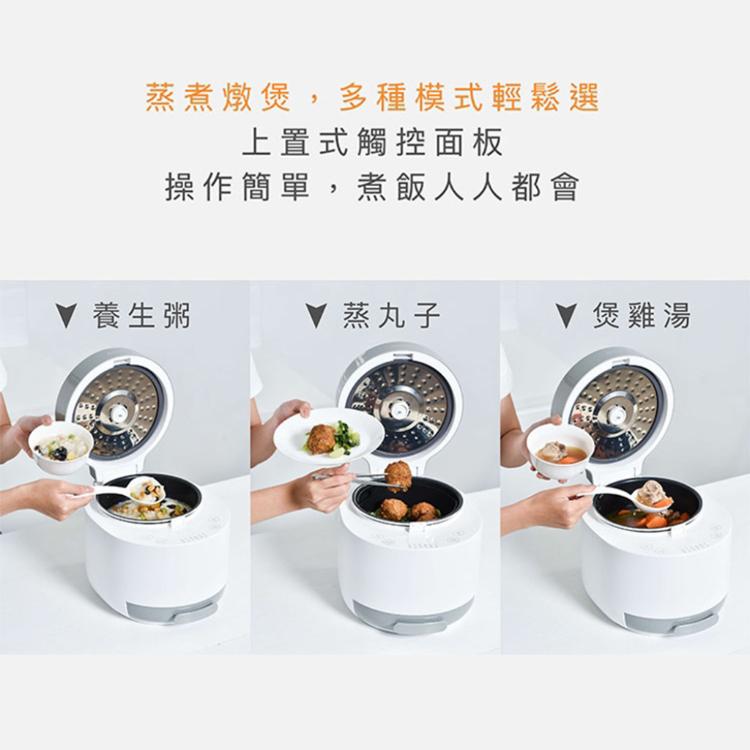 蒸煮燉煲，多種模式輕鬆選
上置式觸控面板
操作簡單，煮飯人人都會

▼ 養生粥

▼ 蒸丸子

▼ 煲雞湯