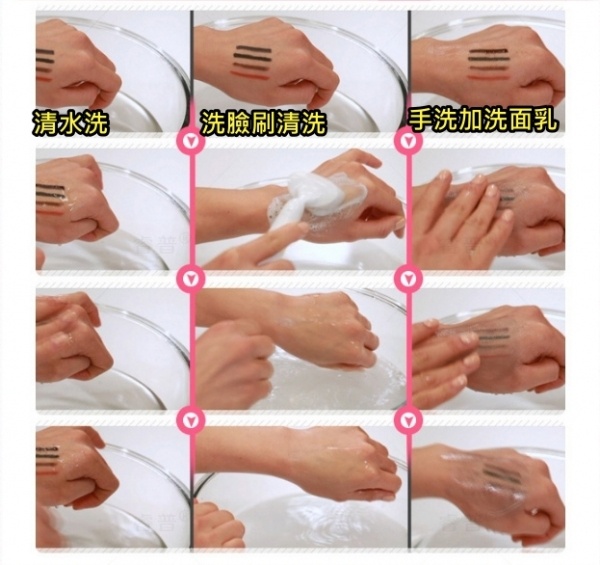 清水洗

洗臉刷清洗

手洗加洗面乳