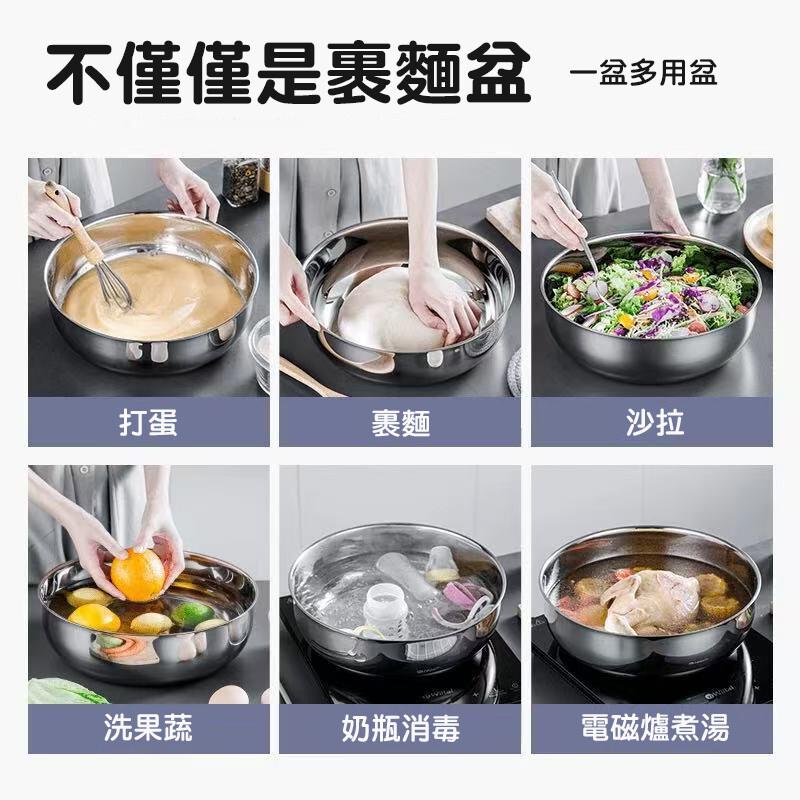 不僅僅是裹麵盆 一盆多用盆

打蛋

裹麵

沙拉

洗果蔬

奶瓶消毒

電磁爐煮湯