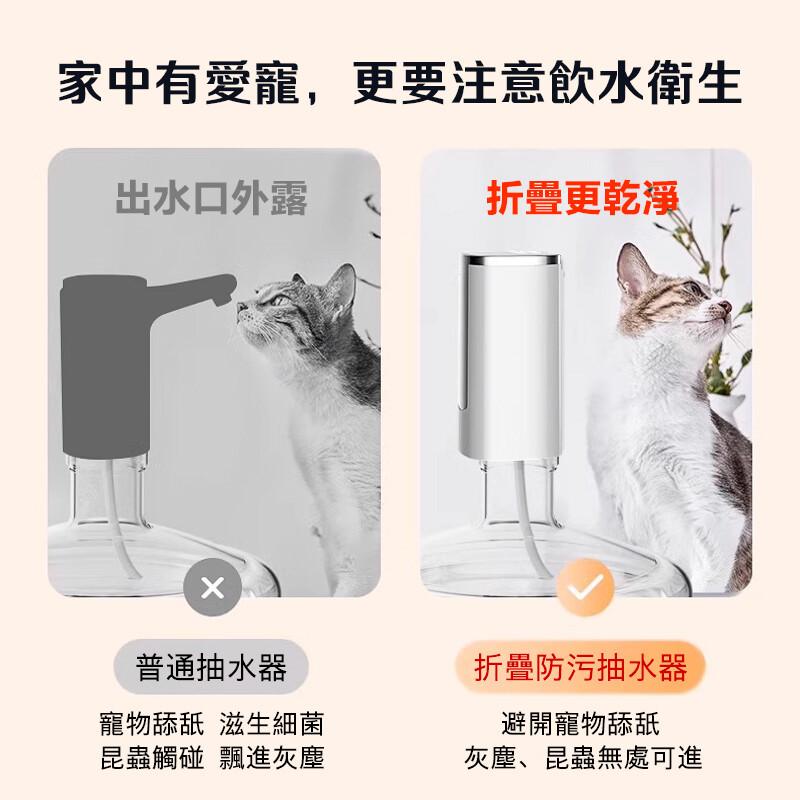 家中有愛寵，更要注意飲水衛生

出水口外露

普通抽水器

寵物舔舐 滋生細菌
昆蟲觸碰 飄進灰塵

折疊更乾淨

折疊防污抽水器

避開寵物舔舐
灰塵、昆蟲無處可進