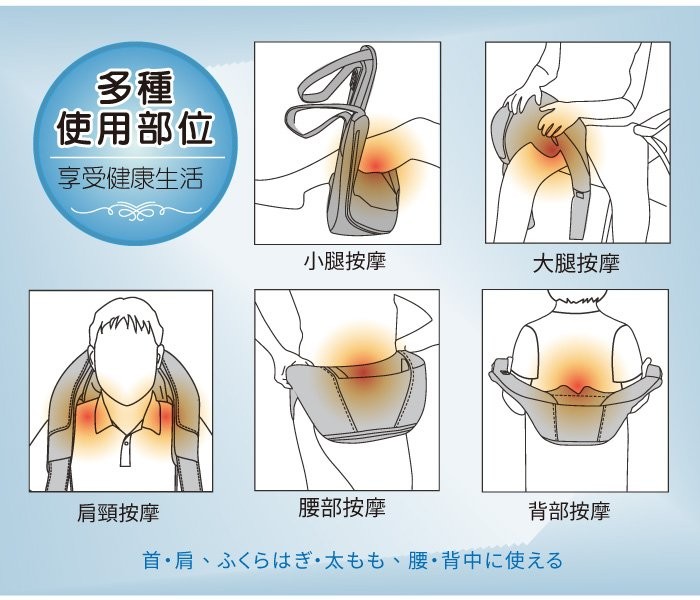 多種
使用部位

享受健康生活

小腿按摩

大腿按摩

肩頸按摩

腰部按摩

背部按摩

首・肩、ふくらはぎ・太もも、腰・背中に使える