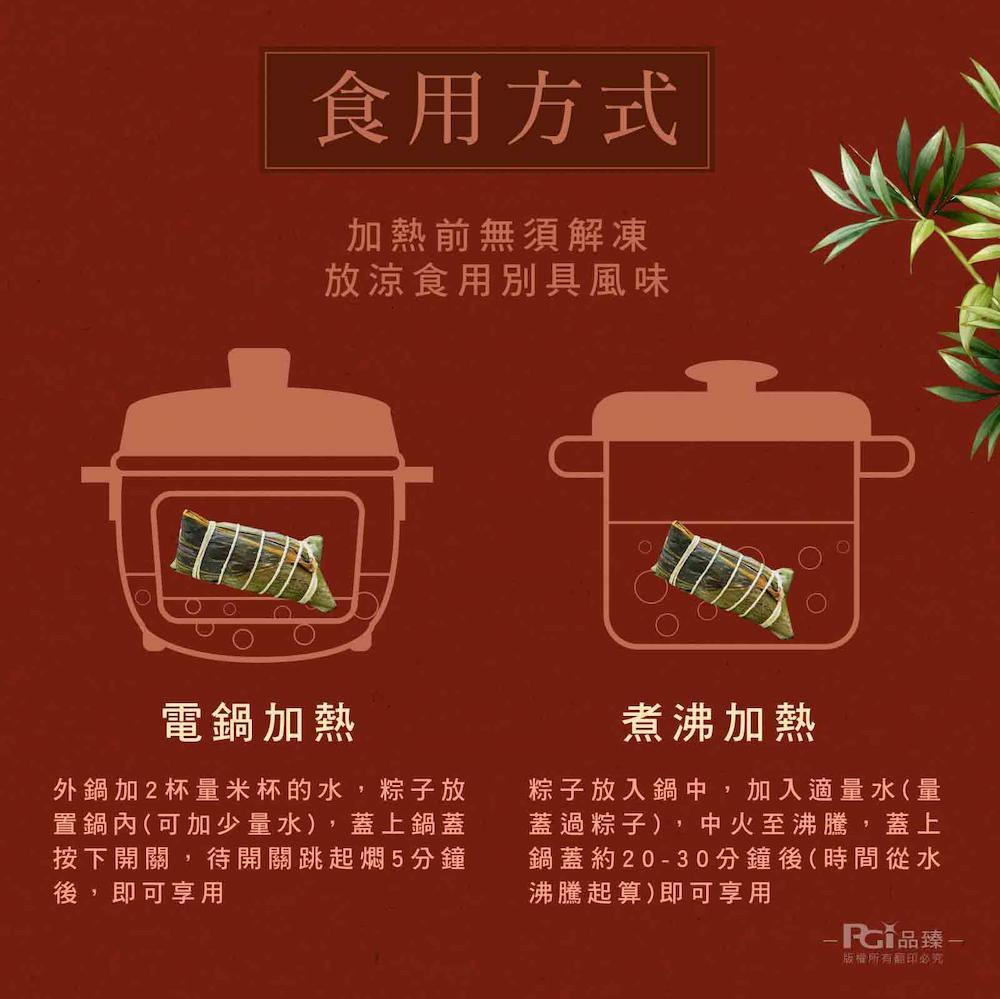 食用方式

加熱前無須解凍
放涼食用別具風味

電鍋加熱

外鍋加2杯量米杯的水，粽子放置鍋內(可加少量水)，蓋上鍋蓋按下開關，待開關跳起燜5分鐘後，即可享用

煮沸加熱

粽子放入鍋中，加入適量水(量蓋過粽子)，中火至沸騰，蓋上鍋蓋約20-30分鐘後(時間從水沸騰起算)即可享用

— PGi品臻 —
版權所有翻印必究