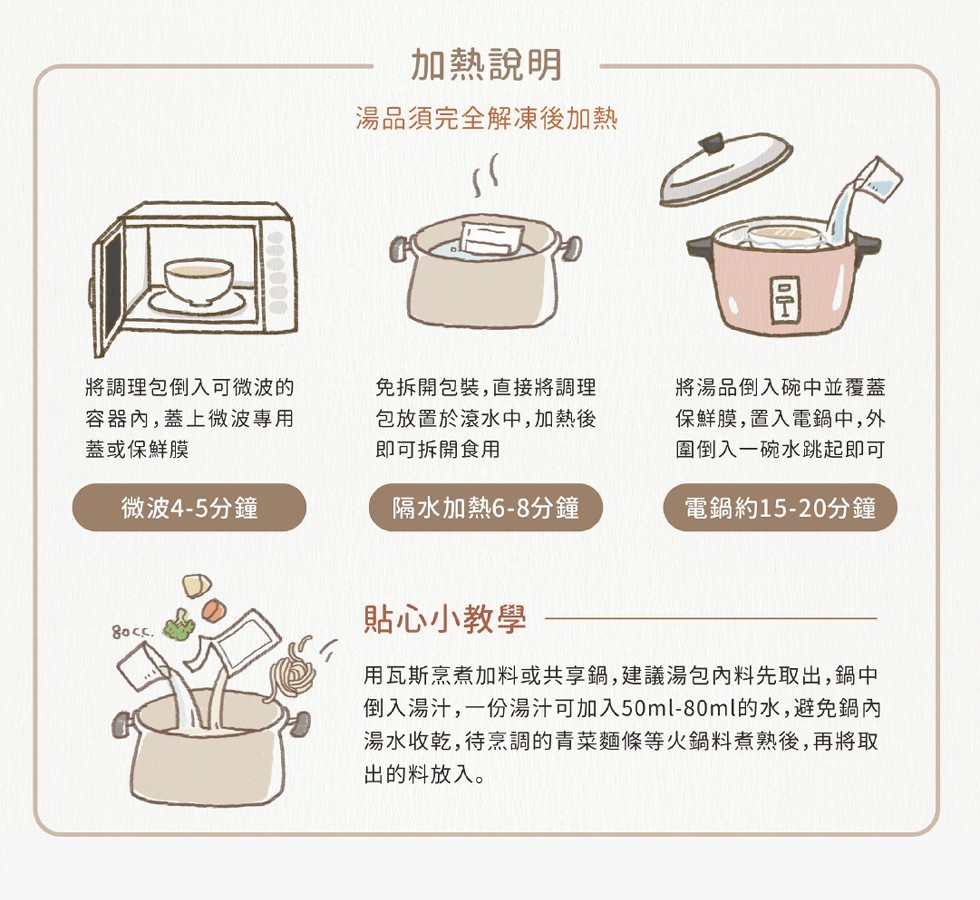 加熱說明

湯品須完全解凍後加熱

將調理包倒入可微波的容器內，蓋上微波專用蓋或保鮮膜

微波4-5分鐘

免拆開包裝，直接將調理包放置於滾水中，加熱後即可拆開食用

隔水加熱6-8分鐘

將湯品倒入碗中並覆蓋保鮮膜，置入電鍋中，外圍倒入一碗水跳起即可

電鍋約15-20分鐘

80cc.

貼心小教學

用瓦斯烹煮加料或共享鍋，建議湯包內料先取出，鍋中倒入湯汁，一份湯汁可加入50ml-80ml的水，避免鍋內湯水收乾，待烹調的青菜麵條等火鍋料煮熟後，再將取出的料放入。