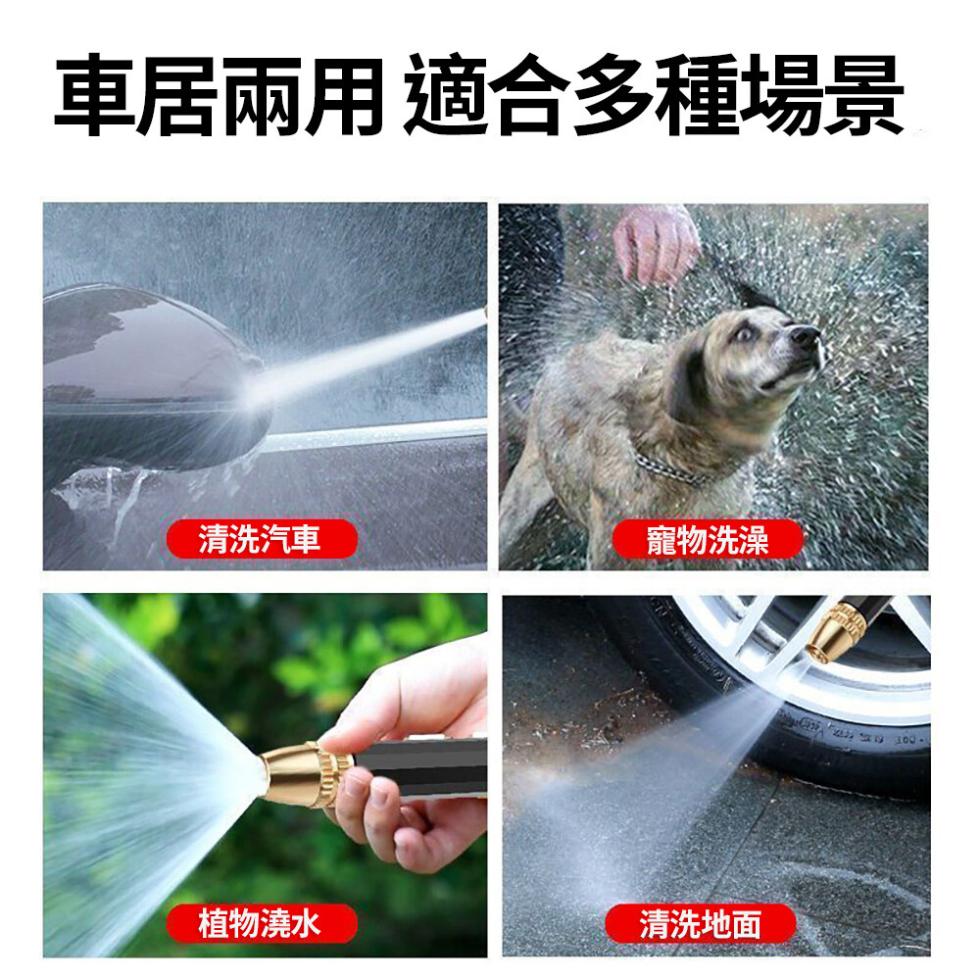 車居兩用 適合多種場景

清洗汽車

寵物洗澡

植物澆水

清洗地面