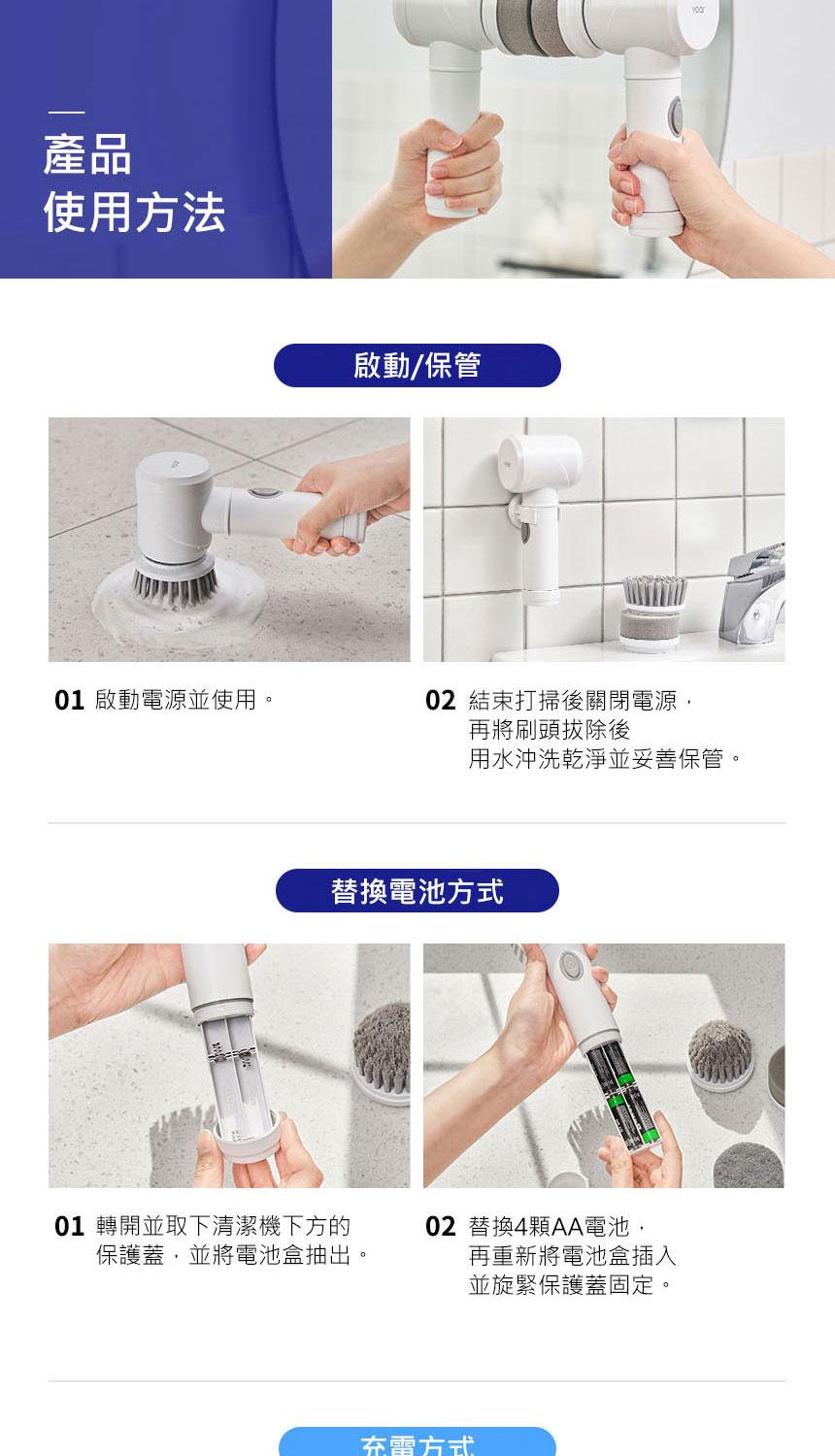 產品
使用方法

啟動/保管

01 啟動電源並使用。

02 結束打掃後關閉電源，再將刷頭拔除後用水沖洗乾淨並妥善保管。

替換電池方式

01 轉開並取下清潔機下方的保護蓋，並將電池盒抽出。

02 替換4顆AA電池，再重新將電池盒插入並旋緊保護蓋固定。

充電方式