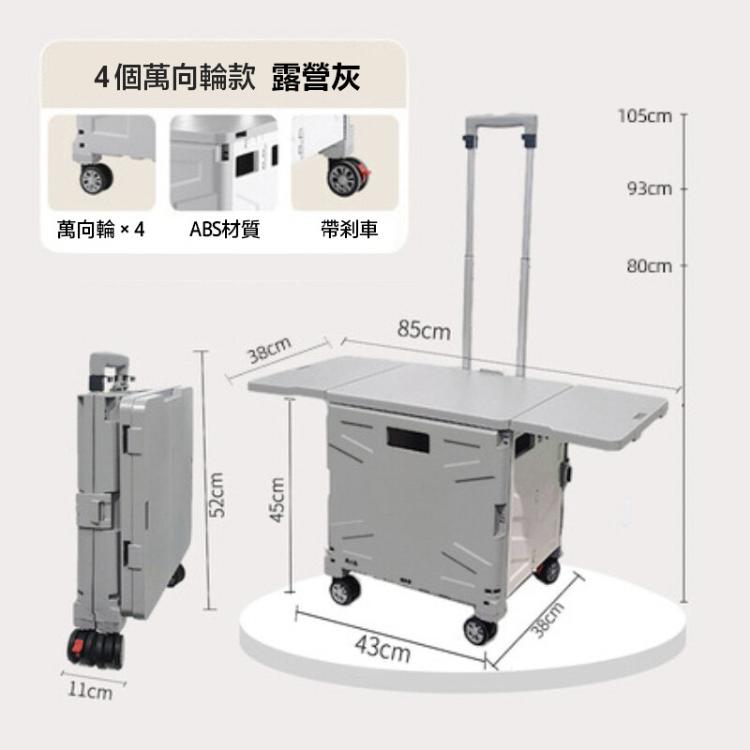 4個萬向輪款 露營灰

萬向輪 × 4

ABS材質

帶剎車

105cm

93cm

80cm

85cm

38cm

52cm

45cm

43cm

38cm

11cm