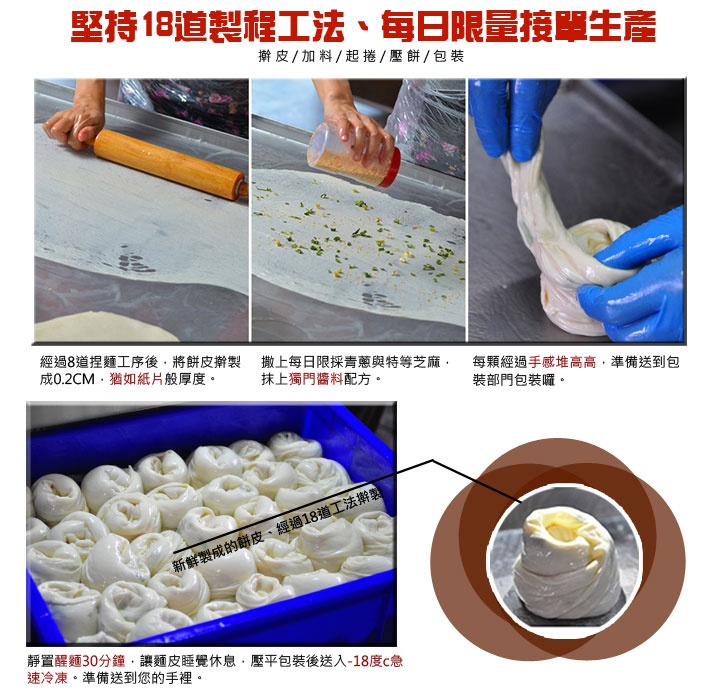 堅持18道製程工法、每日限量接單生產

擀皮/加料/起捲/壓餅/包裝

經過8道捏麵工序後，將餅皮擀製成0.2CM，猶如紙片般厚度。

撒上每日限採青蔥與特等芝麻，抹上獨門醬料配方。

每顆經過手感堆高高，準備送到包裝部門包裝囉。

新鮮製成的餅皮、經過18道工法擀製

靜置醒麵30分鐘，讓麵皮睡覺休息，壓平包裝後送入-18度c急速冷凍。準備送到您的手裡。