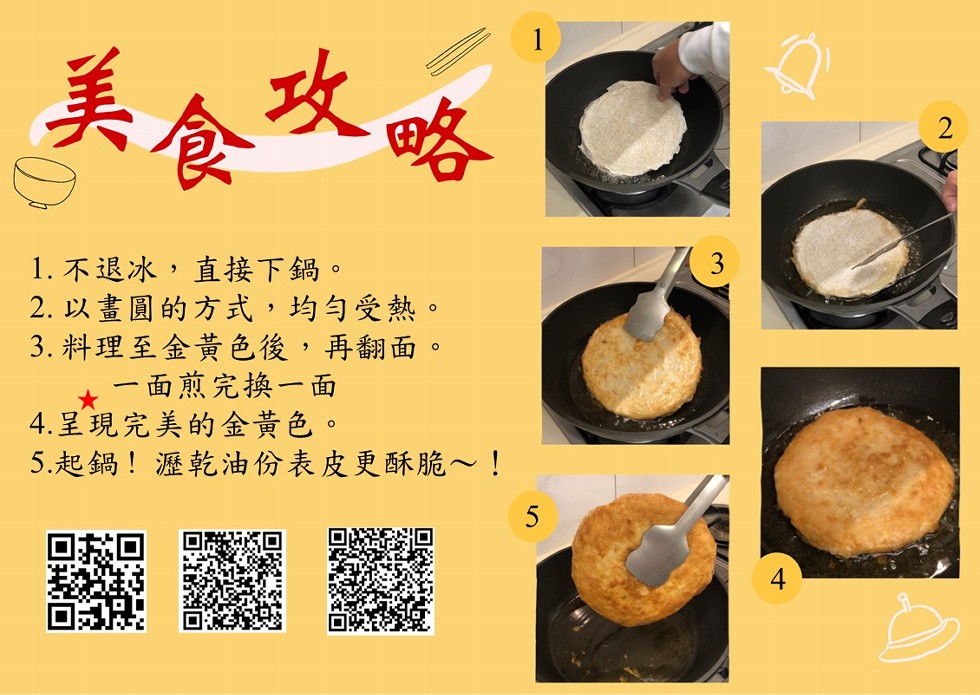 美食攻略

1. 不退冰，直接下鍋。
2. 以畫圓的方式，均勻受熱。
3. 料理至金黃色後，再翻面。
一面煎完換一面
4.呈現完美的金黃色。
5.起鍋！瀝乾油份表皮更酥脆～！

1

2

3

4

5