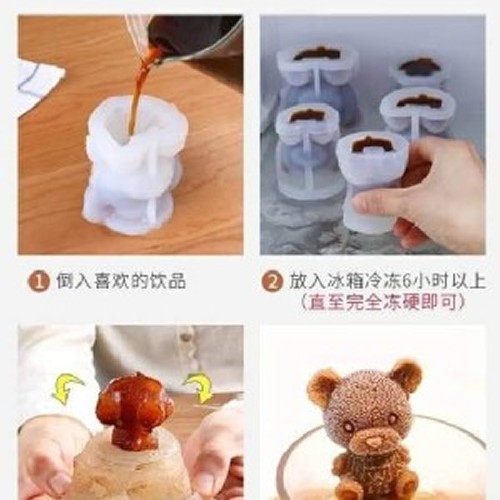 1 倒入喜欢的饮品

2 放入冰箱冷冻6小时以上
(直至完全冻硬即可)