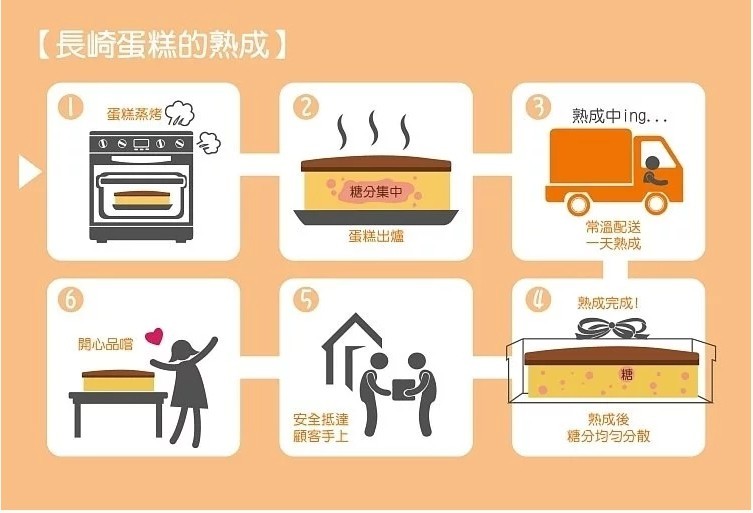 【長崎蛋糕的熟成】

1
蛋糕蒸烤

2
糖分集中
蛋糕出爐

3
熟成中ing...
常溫配送
一天熟成

4
熟成完成！
糖
熟成後
糖分均勻分散

5
安全抵達
顧客手上

6
開心品嚐