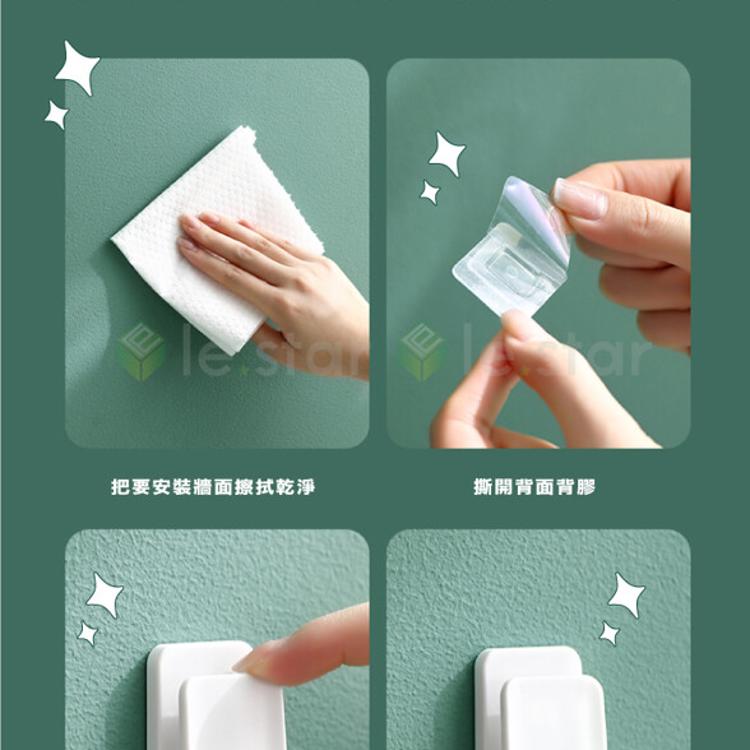 le.star

le.star

把要安裝牆面擦拭乾淨

撕開背面背膠