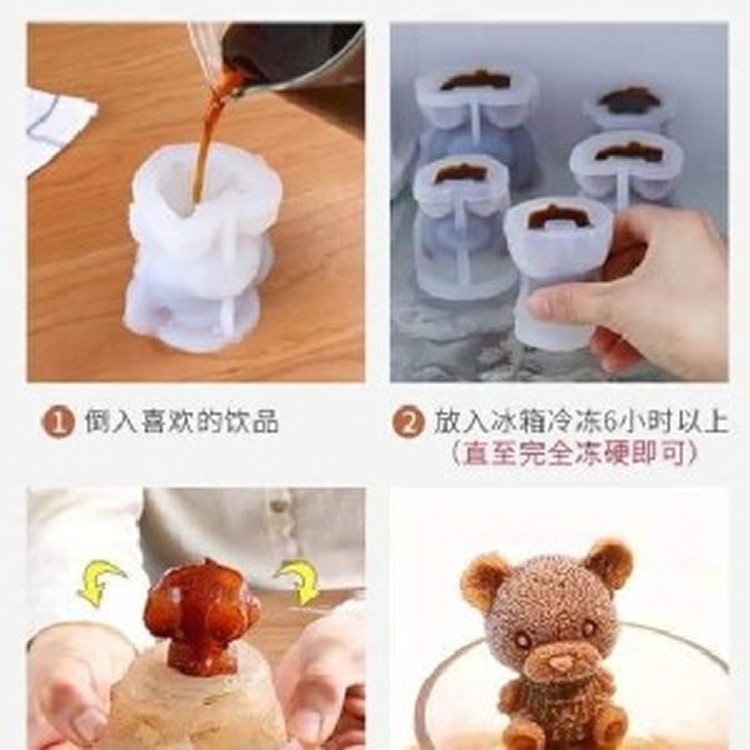 1 倒入喜欢的饮品

2 放入冰箱冷冻6小时以上
（直至完全冻硬即可）