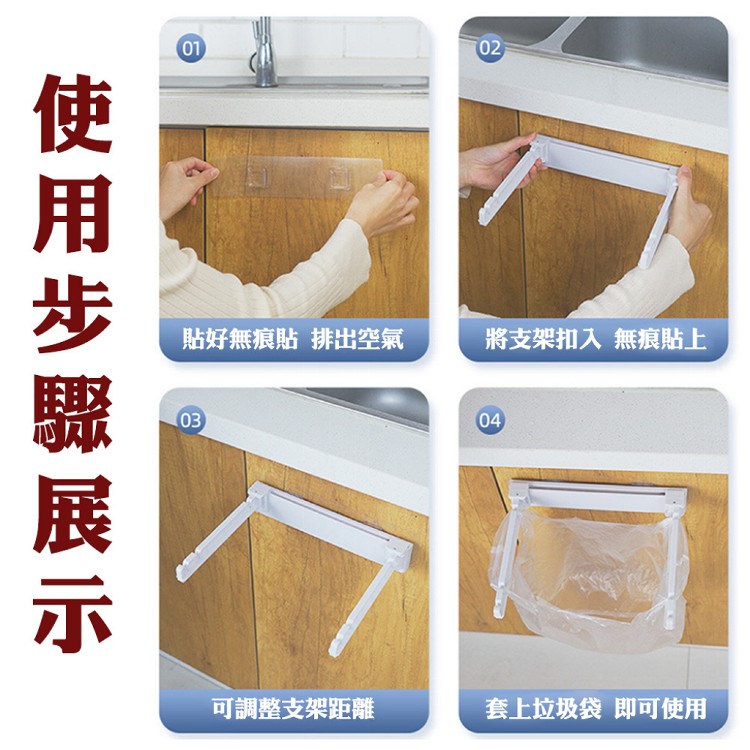 使用步驟展示

01
貼好無痕貼 排出空氣

02
將支架扣入 無痕貼上

03
可調整支架距離

04
套上垃圾袋 即可使用