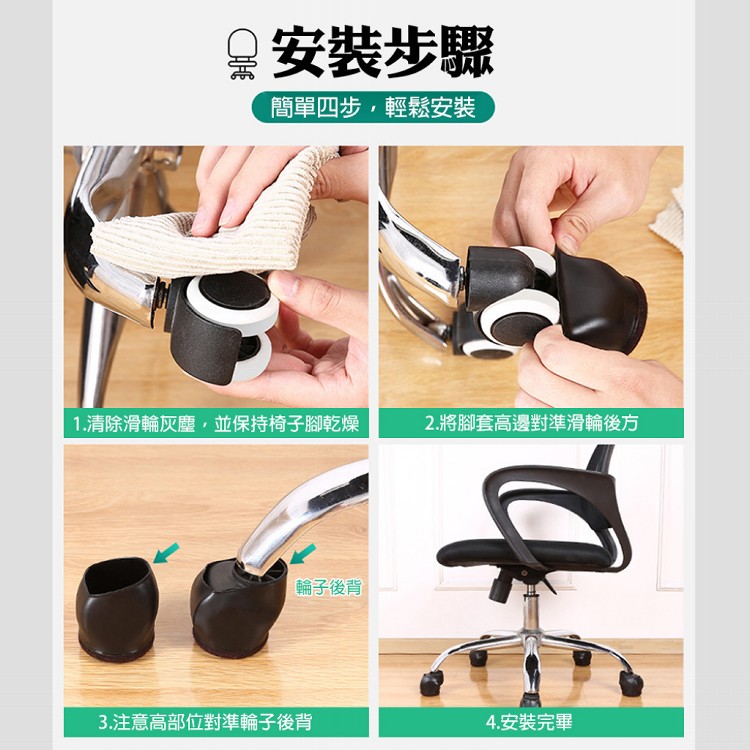 安裝步驟

簡單四步，輕鬆安裝

1.清除滑輪灰塵，並保持椅子腳乾燥

2.將腳套高邊對準滑輪後方

輪子後背

3.注意高部位對準輪子後背

4.安裝完畢