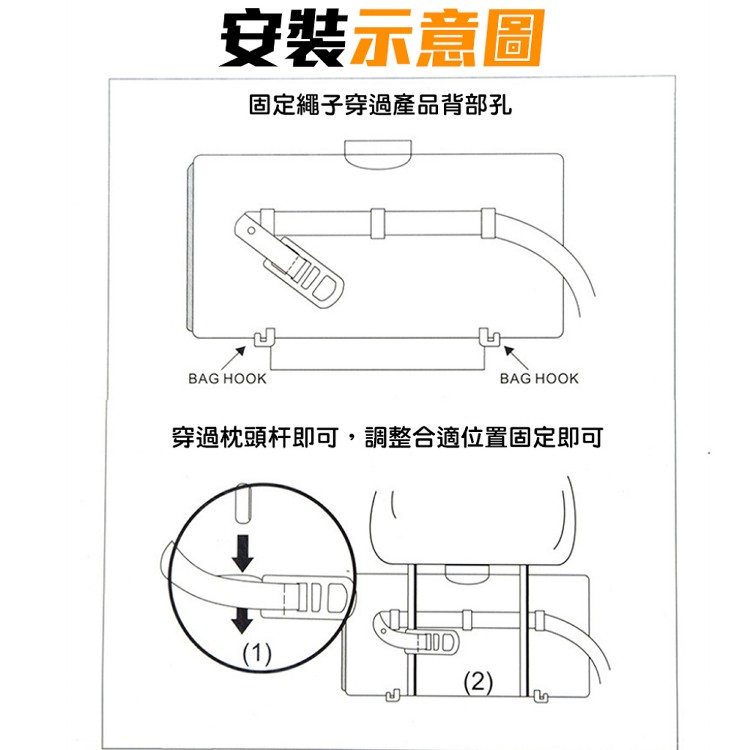 安裝示意圖

固定繩子穿過產品背部孔

BAG HOOK

BAG HOOK

穿過枕頭杆即可，調整合適位置固定即可

(1)

(2)