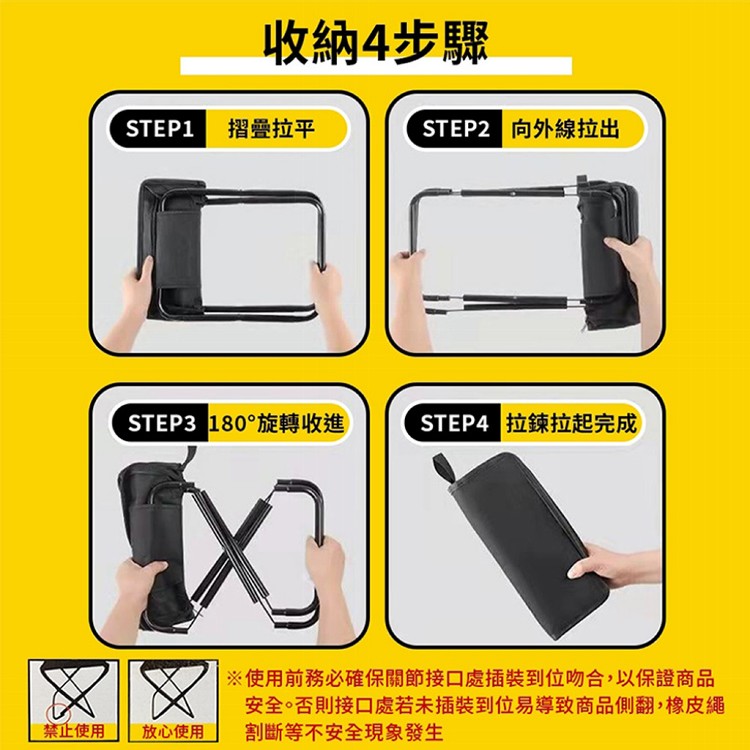 收納4步驟

STEP1 摺疊拉平

STEP2 向外線拉出

STEP3 180°旋轉收進

STEP4 拉鍊拉起完成

禁止使用

放心使用

※使用前務必確保關節接口處插裝到位吻合，以保證商品安全。否則接口處若未插裝到位易導致商品側翻，橡皮繩割斷等不安全現象發生