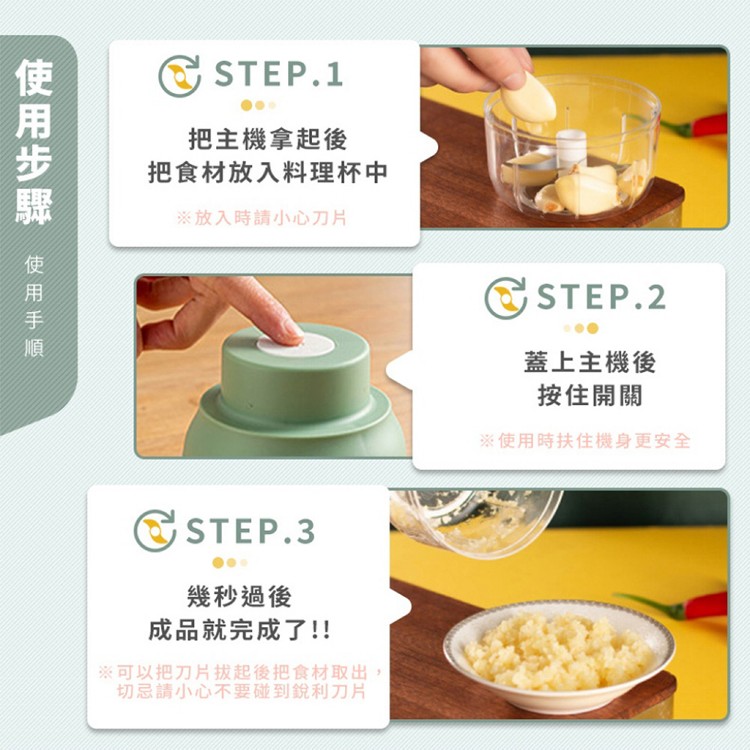 使用步驟

使用手順

STEP.1

把主機拿起後
把食材放入料理杯中

※放入時請小心刀片

STEP.2

蓋上主機後
按住開關

※使用時扶住機身更安全

STEP.3

幾秒過後
成品就完成了!!

※可以把刀片拔起後把食材取出，
切忌請小心不要碰到銳利刀片