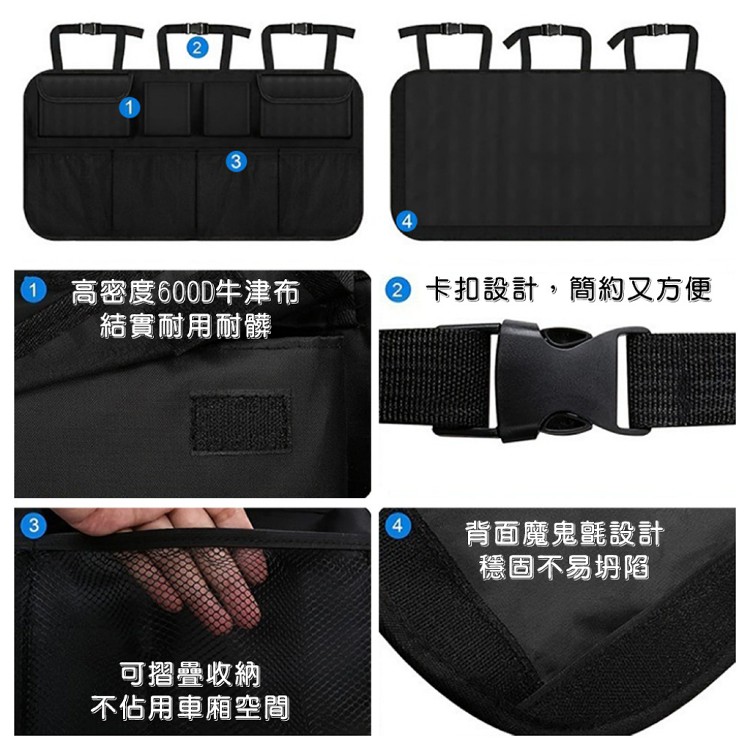 2
1
3
4

1 高密度600D牛津布
結實耐用耐髒

2 卡扣設計，簡約又方便

3
可摺疊收納
不佔用車廂空間

4
背面魔鬼氈設計
穩固不易坍陷