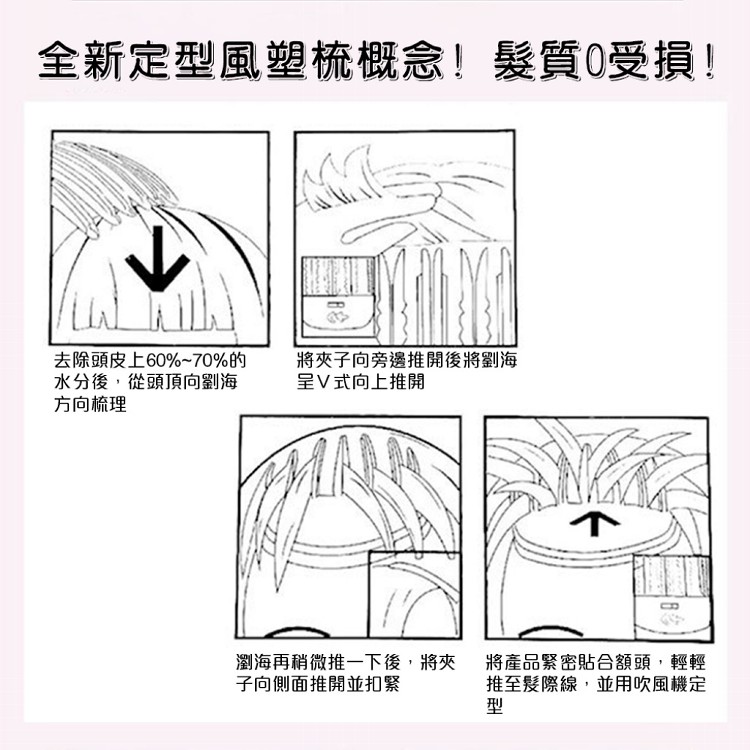 全新定型風塑梳概念！髮質0受損！

去除頭皮上60%~70%的水分後，從頭頂向劉海方向梳理

將夾子向旁邊推開後將劉海呈V式向上推開

瀏海再稍微推一下後，將夾子向側面推開並扣緊

將產品緊密貼合額頭，輕輕推至髮際線，並用吹風機定型