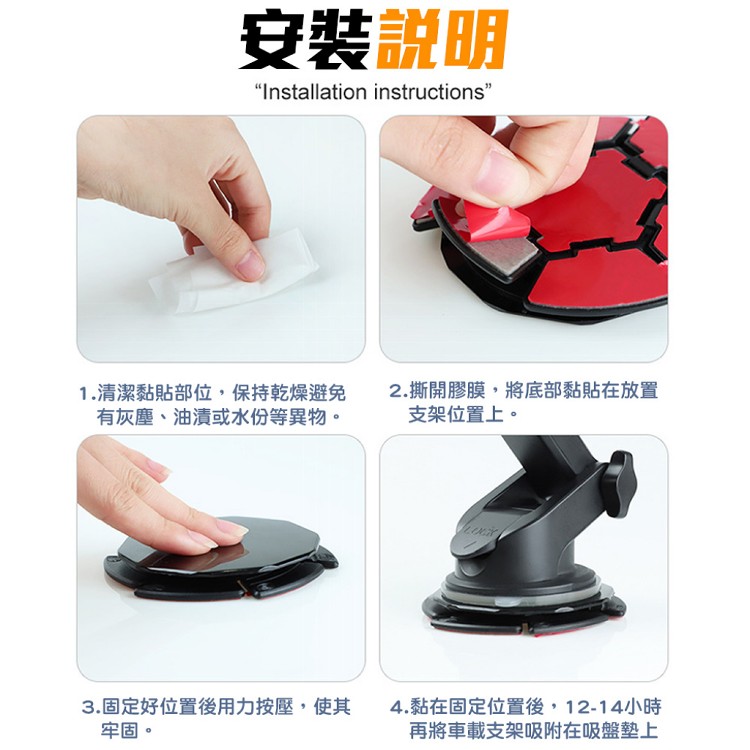 安裝說明

“Installation instructions”

1.清潔黏貼部位，保持乾燥避免有灰塵、油漬或水份等異物。

2.撕開膠膜，將底部黏貼在放置支架位置上。

LOCK

3.固定好位置後用力按壓，使其牢固。

4.黏在固定位置後，12-14小時再將車載支架吸附在吸盤墊上