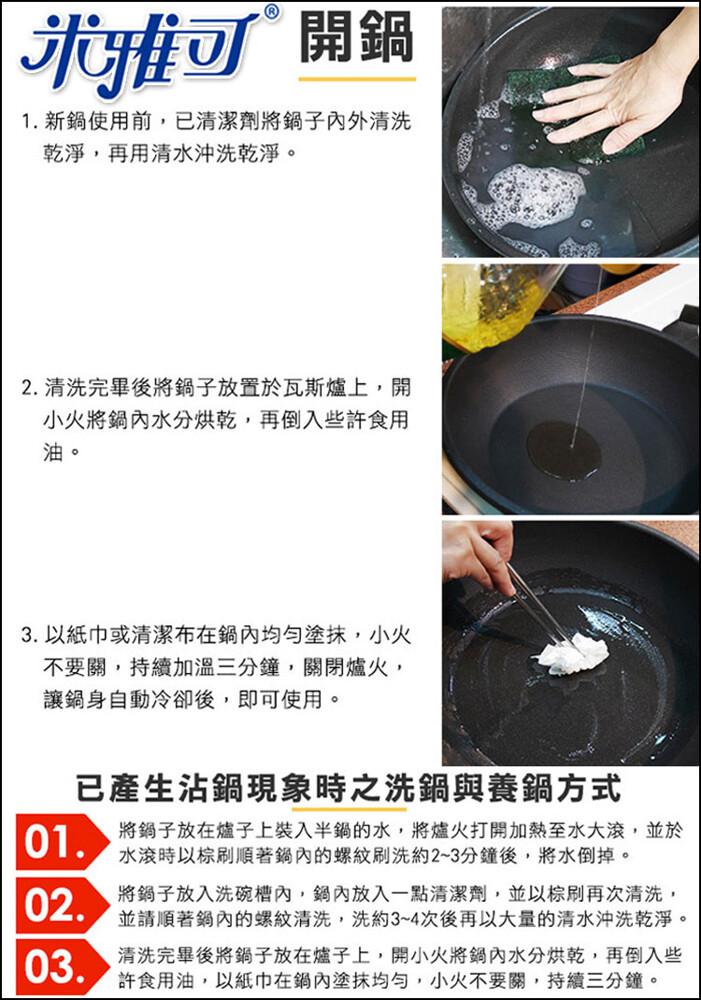 米雅可®

開鍋

1. 新鍋使用前，已清潔劑將鍋子內外清洗乾淨，再用清水沖洗乾淨。

2. 清洗完畢後將鍋子放置於瓦斯爐上，開小火將鍋內水分烘乾，再倒入些許食用油。

3. 以紙巾或清潔布在鍋內均勻塗抹，小火不要關，持續加溫三分鐘，關閉爐火，讓鍋身自動冷卻後，即可使用。

已產生沾鍋現象時之洗鍋與養鍋方式

01. 將鍋子放在爐子上裝入半鍋的水，將爐火打開加熱至水大滾，並於水滾時以棕刷順著鍋內的螺紋刷洗約2~3分鐘後，將水倒掉。

02. 將鍋子放入洗碗槽內，鍋內放入一點清潔劑，並以棕刷再次清洗，並請順著鍋內的螺紋清洗，洗約3~4次後再以大量的清水沖洗乾淨。

03. 清洗完畢後將鍋子放在爐子上，開小火將鍋內水分烘乾，再倒入些許食用油，以紙巾在鍋內塗抹均勻，小火不要關，持續三分鐘。