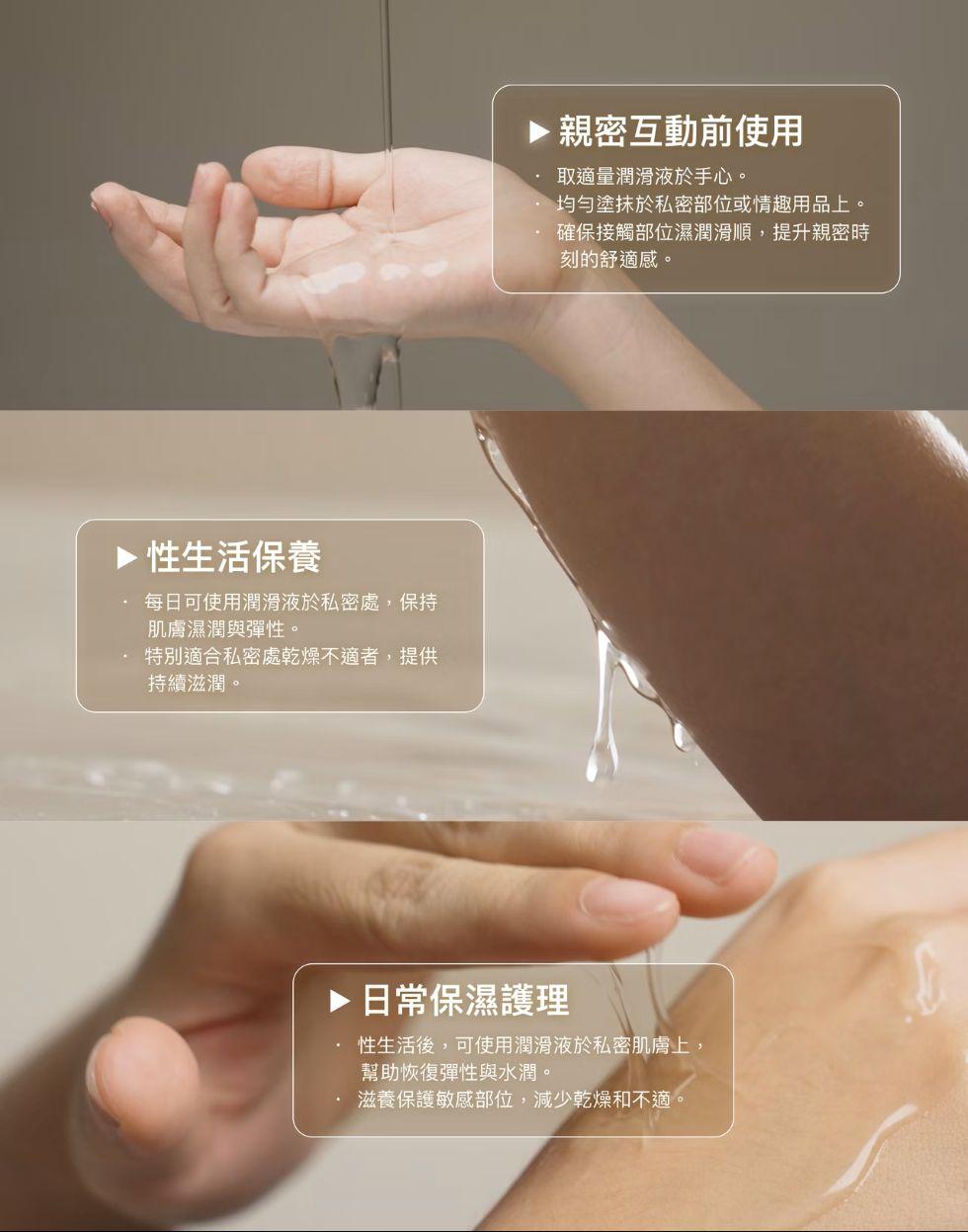 ▶ 親密互動前使用

· 取適量潤滑液於手心。
· 均勻塗抹於私密部位或情趣用品上。
· 確保接觸部位濕潤滑順，提升親密時刻的舒適感。

▶ 性生活保養

· 每日可使用潤滑液於私密處，保持肌膚濕潤與彈性。
· 特別適合私密處乾燥不適者，提供持續滋潤。

▶ 日常保濕護理

· 性生活後，可使用潤滑液於私密肌膚上，幫助恢復彈性與水潤。
· 滋養保護敏感部位，減少乾燥和不適。