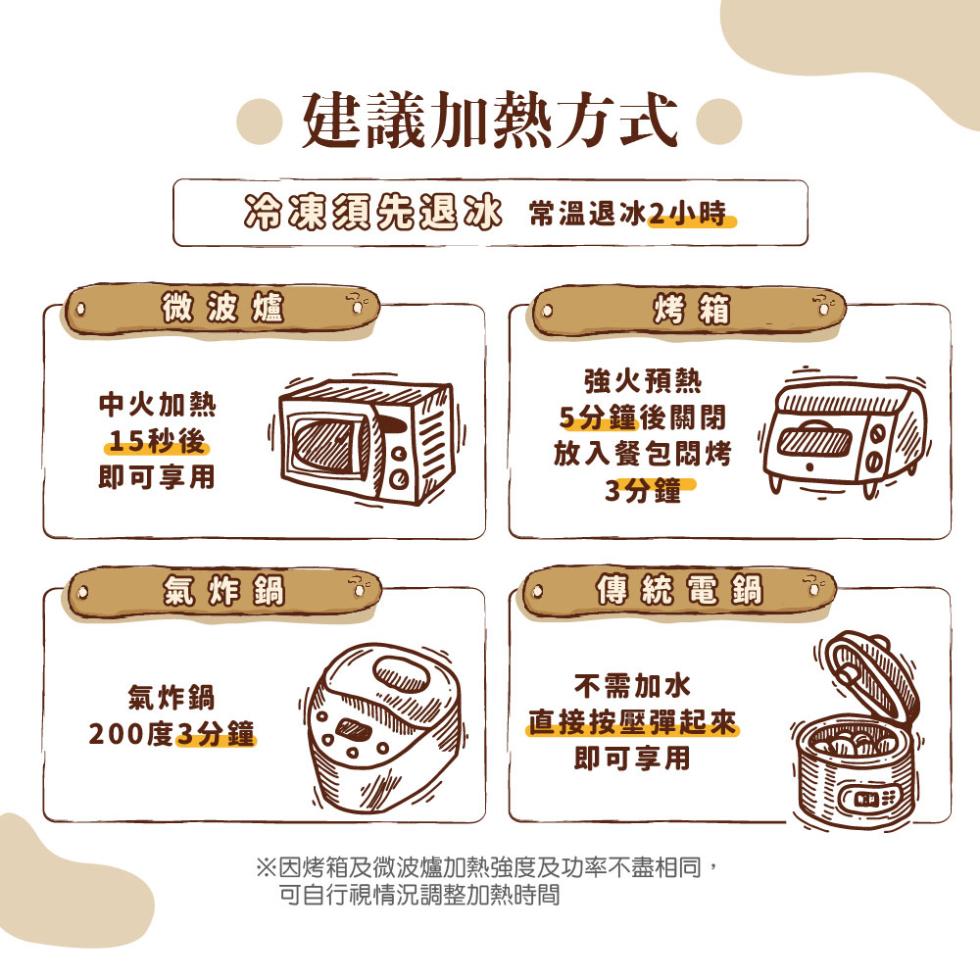 建議加熱方式

冷凍須先退冰 常溫退冰2小時

微波爐

中火加熱
15秒後
即可享用

烤箱

強火預熱
5分鐘後關閉
放入餐包悶烤
3分鐘

氣炸鍋

氣炸鍋
200度3分鐘

傳統電鍋

不需加水
直接按壓彈起來
即可享用

※因烤箱及微波爐加熱強度及功率不盡相同，
可自行視情況調整加熱時間