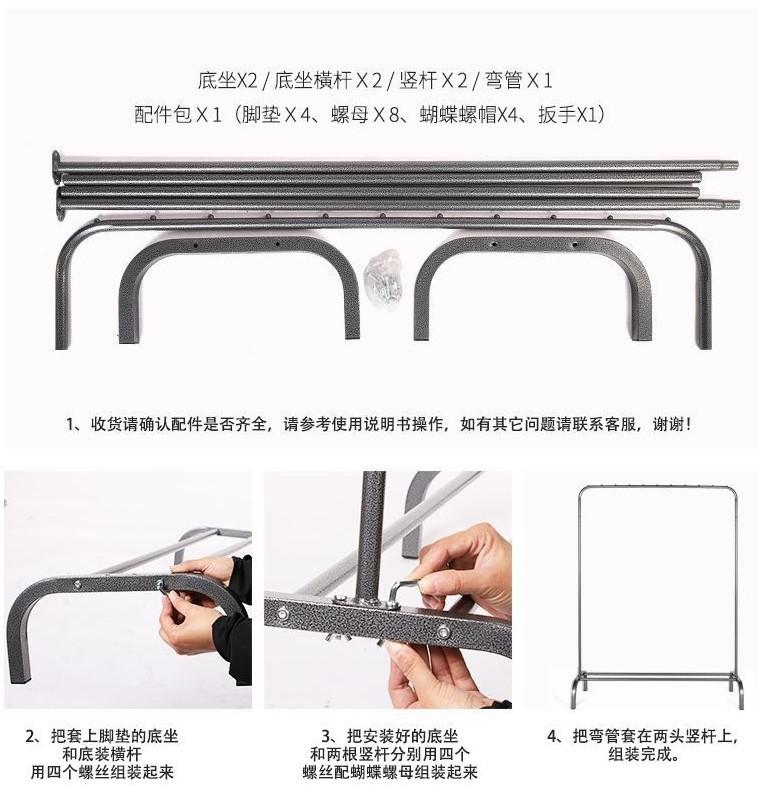 底坐X2 / 底坐横杆 X 2 / 竖杆 X 2 / 弯管 X 1
配件包 X 1（脚垫 X 4、螺母 X 8、蝴蝶螺帽X4、扳手X1）

1、收货请确认配件是否齐全，请参考使用说明书操作，如有其它问题请联系客服，谢谢！

2、把套上脚垫的底坐和底装横杆用四个螺丝组装起来

3、把安装好的底坐和两根竖杆分别用四个螺丝配蝴蝶螺母组装起来

4、把弯管套在两头竖杆上，组装完成。