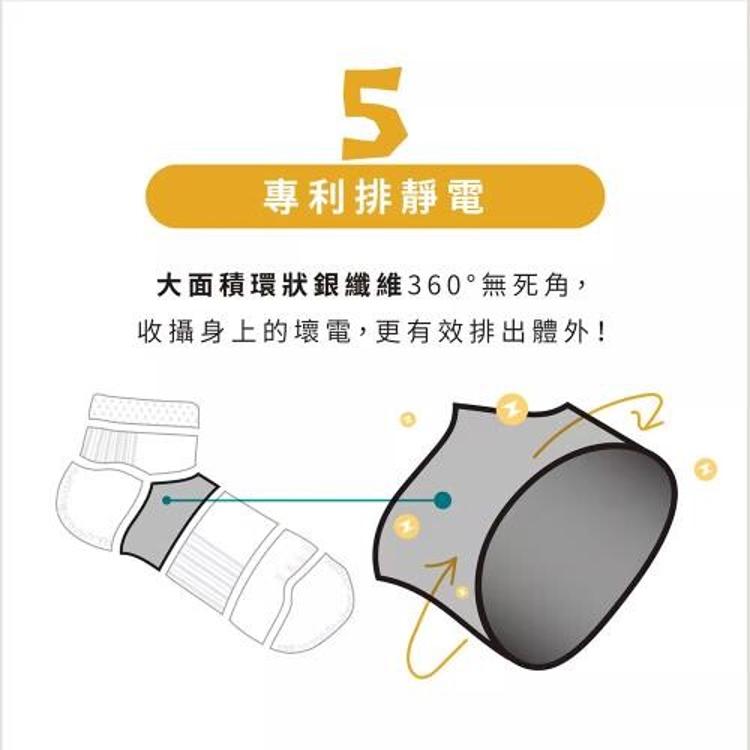 5

專利排靜電

大面積環狀銀纖維360°無死角，
收攝身上的壞電，更有效排出體外！