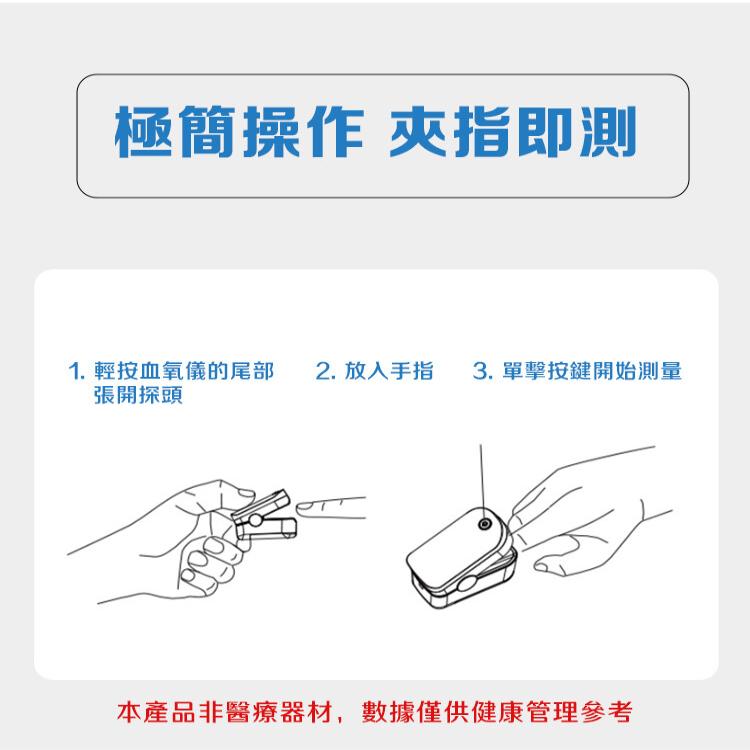 極簡操作 夾指即測

1. 輕按血氧儀的尾部張開探頭

2. 放入手指

3. 單擊按鍵開始測量

本產品非醫療器材，數據僅供健康管理參考