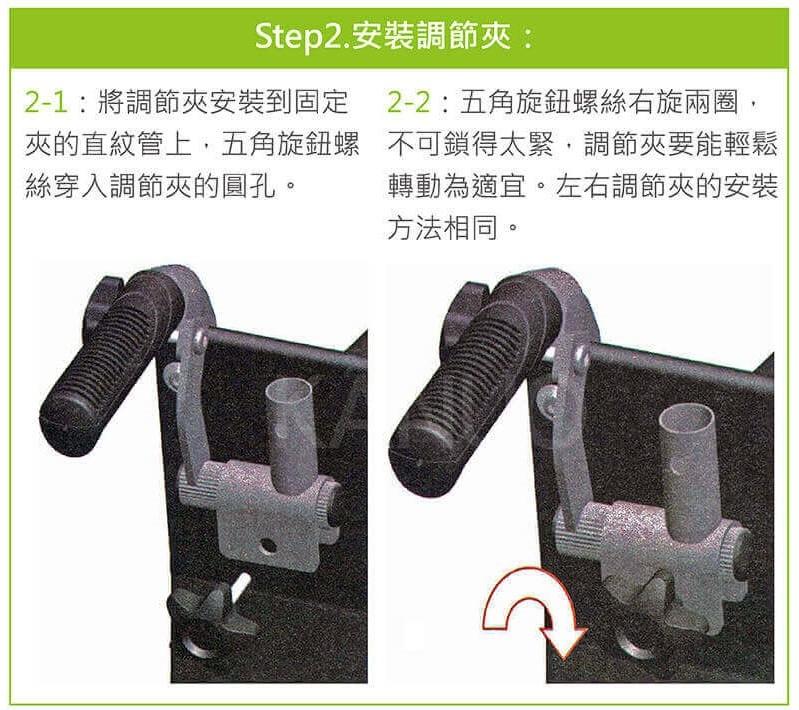 Step2.安裝調節夾：

2-1：將調節夾安裝到固定夾的直紋管上，五角旋鈕螺絲穿入調節夾的圓孔。

2-2：五角旋鈕螺絲右旋兩圈，不可鎖得太緊，調節夾要能輕鬆轉動為適宜。左右調節夾的安裝方法相同。