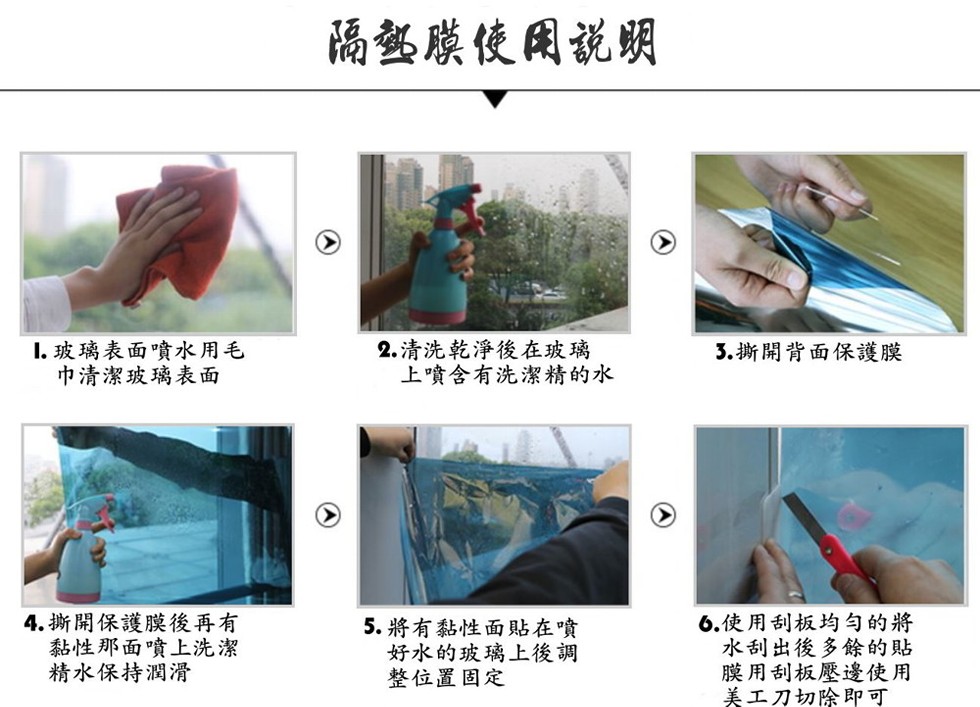 隔熱膜使用說明

1. 玻璃表面噴水用毛巾清潔玻璃表面

2. 清洗乾淨後在玻璃上噴含有洗潔精的水

3. 撕開背面保護膜

4. 撕開保護膜後再有黏性那面噴上洗潔精水保持潤滑

5. 將有黏性面貼在噴好水的玻璃上後調整位置固定

6. 使用刮板均勻的將水刮出後多餘的貼膜用刮板壓邊使用美工刀切除即可