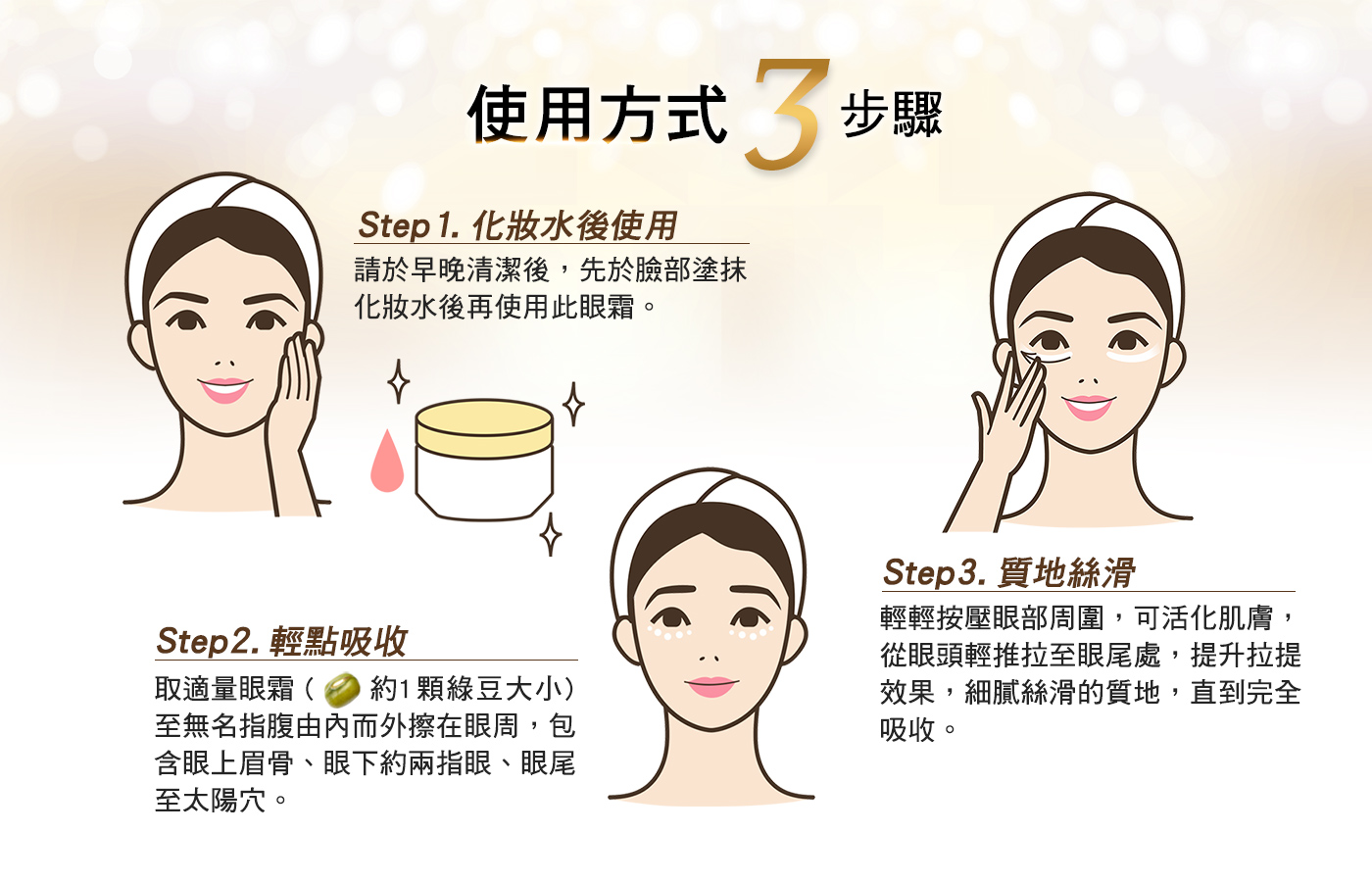 使用方式 3 步驟

Step 1. 化妝水後使用

請於早晚清潔後，先於臉部塗抹化妝水後再使用此眼霜。

Step2. 輕點吸收

取適量眼霜（ 約1顆綠豆大小）至無名指腹由內而外擦在眼周，包含眼上眉骨、眼下約兩指眼、眼尾至太陽穴。

Step3. 質地絲滑

輕輕按壓眼部周圍，可活化肌膚，從眼頭輕推拉至眼尾處，提升拉提效果，細膩絲滑的質地，直到完全吸收。