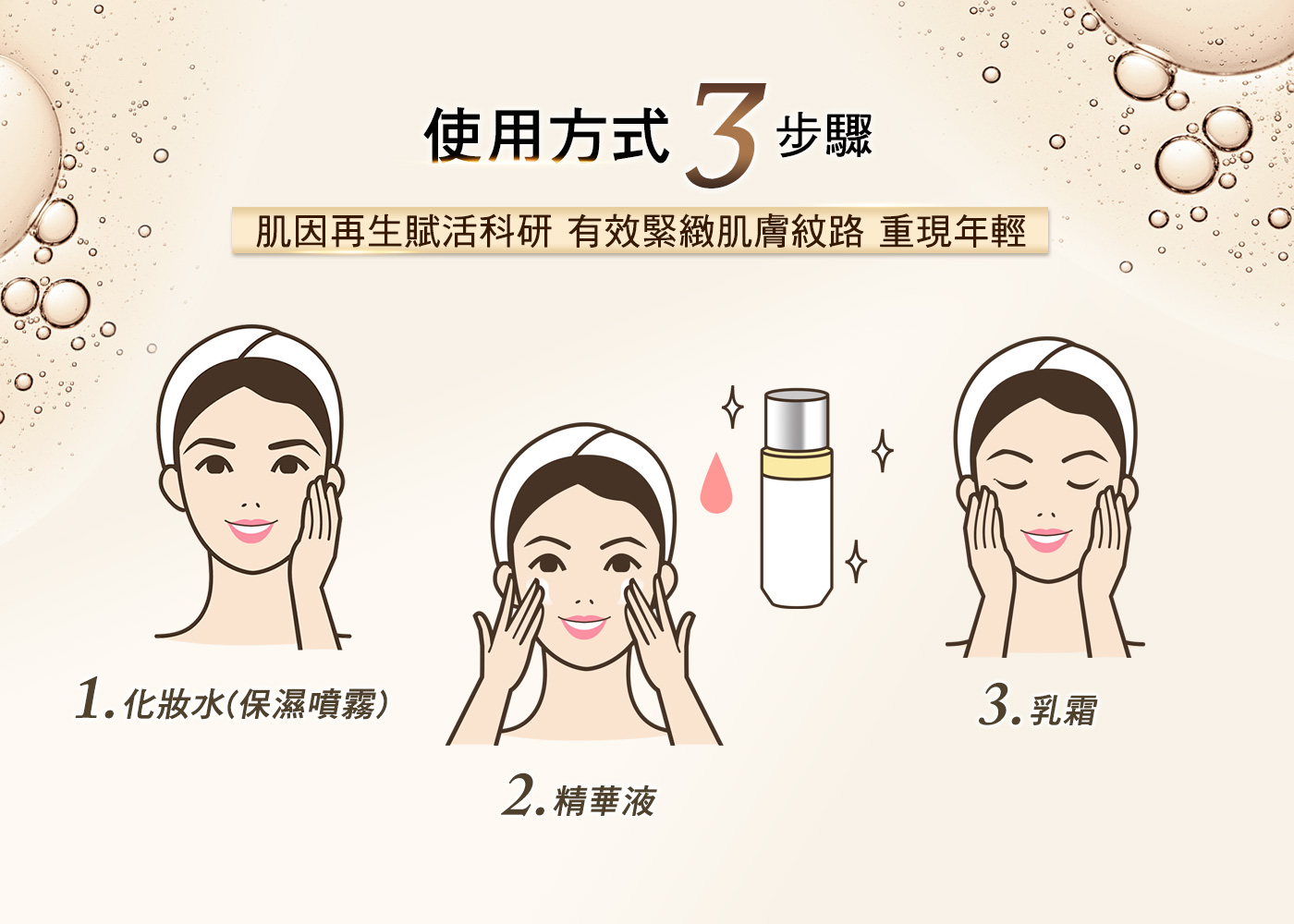 使用方式 3 步驟

肌因再生賦活科研 有效緊緻肌膚紋路 重現年輕

1. 化妝水(保濕噴霧)

2. 精華液

3. 乳霜