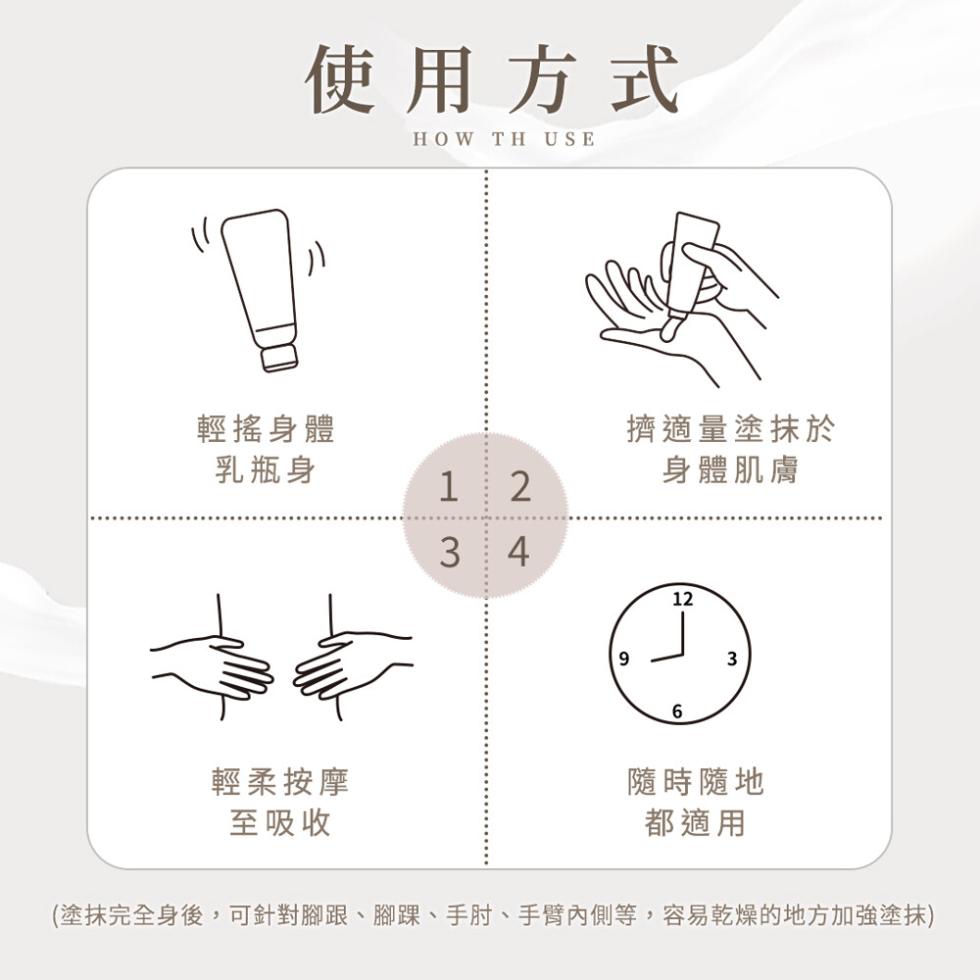 使用方式
HOW TH USE

輕搖身體
乳瓶身

擠適量塗抹於
身體肌膚

1 2
3 4

12
9 3
6

輕柔按摩
至吸收

隨時隨地
都適用

(塗抹完全身後，可針對腳跟、腳踝、手肘、手臂內側等，容易乾燥的地方加強塗抹)