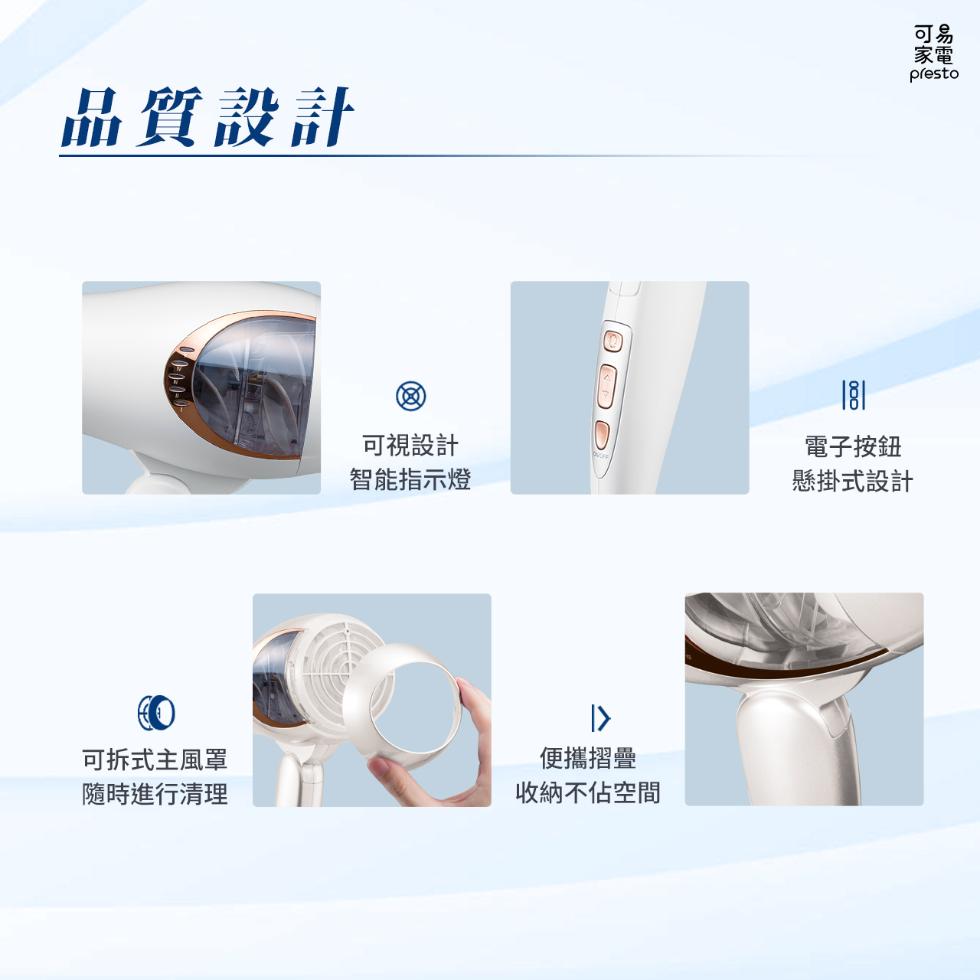 可易
家電
presto

品質設計

可視設計
智能指示燈

電子按鈕
懸掛式設計

可拆式主風罩
隨時進行清理

便攜摺疊
收納不佔空間