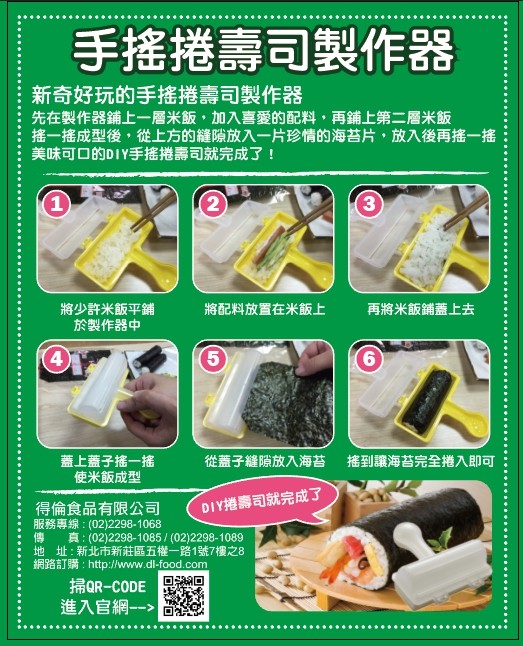 手搖捲壽司製作器

新奇好玩的手搖捲壽司製作器

先在製作器鋪上一層米飯，加入喜愛的配料，再鋪上第二層米飯
搖一搖成型後，從上方的縫隙放入一片珍情的海苔片，放入後再搖一搖
美味可口的DIY手搖捲壽司就完成了！

1
將少許米飯平鋪於製作器中

2
將配料放置在米飯上

3
再將米飯鋪蓋上去

4
蓋上蓋子搖一搖使米飯成型

5
從蓋子縫隙放入海苔

6
搖到讓海苔完全捲入即可

DIY捲壽司就完成了

得倫食品有限公司
服務專線：(02)2298-1068
傳　　真：(02)2298-1085 / (02)2298-1089
地　　址：新北市新莊區五權一路1號7樓之8
網路訂購：http://www.dl-food.com

掃QR-CODE
進入官網-->