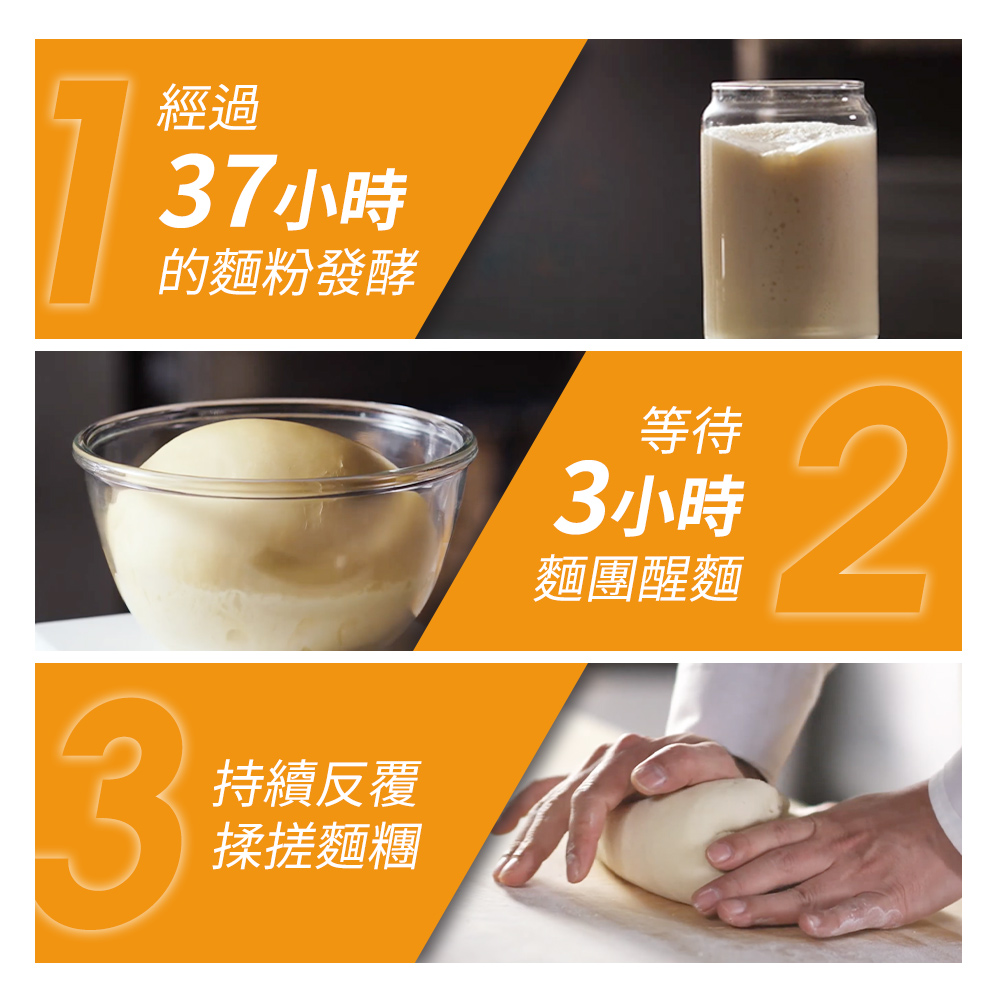 1
經過
37小時
的麵粉發酵

等待
3小時
麵團醒麵
2

3
持續反覆
揉搓麵糰