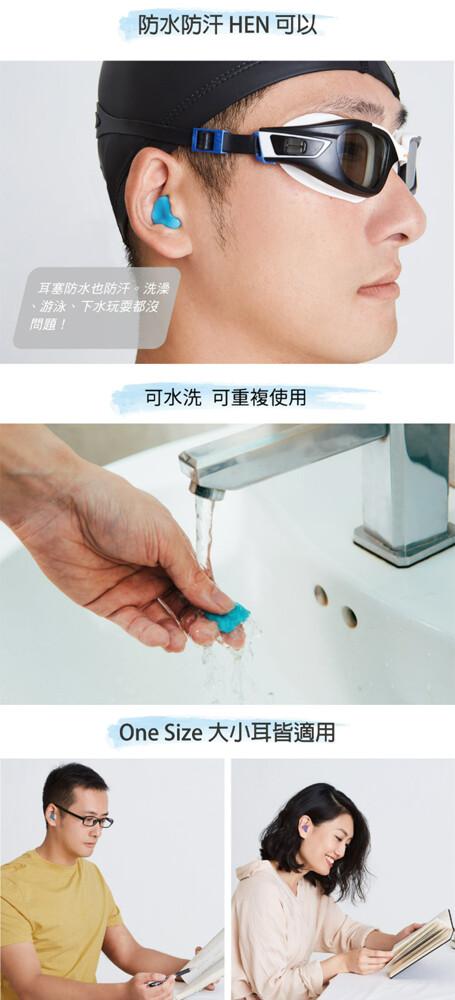 防水防汗 HEN 可以

耳塞防水也防汗，洗澡、游泳、下水玩耍都沒問題！

可水洗 可重複使用

One Size 大小耳皆適用