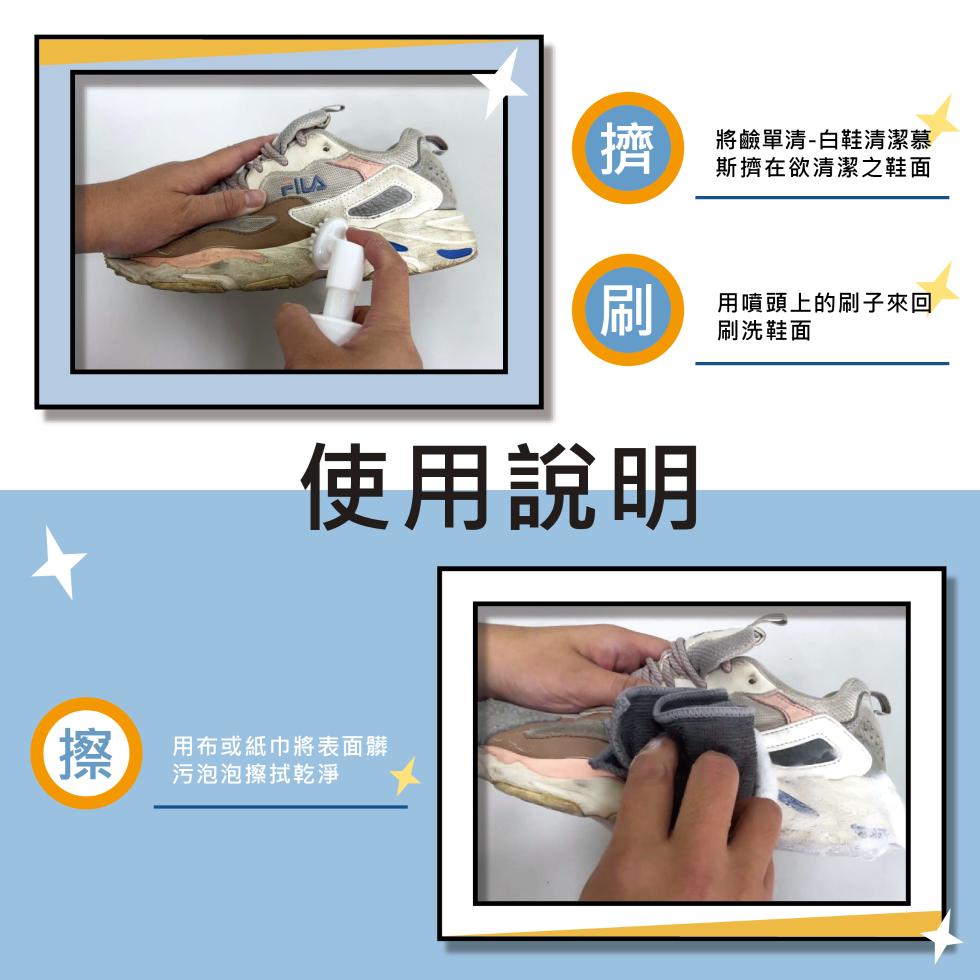 FILA

擠

將鹼單清-白鞋清潔慕斯擠在欲清潔之鞋面

刷

用噴頭上的刷子來回刷洗鞋面

使用說明

擦

用布或紙巾將表面髒污泡泡擦拭乾淨