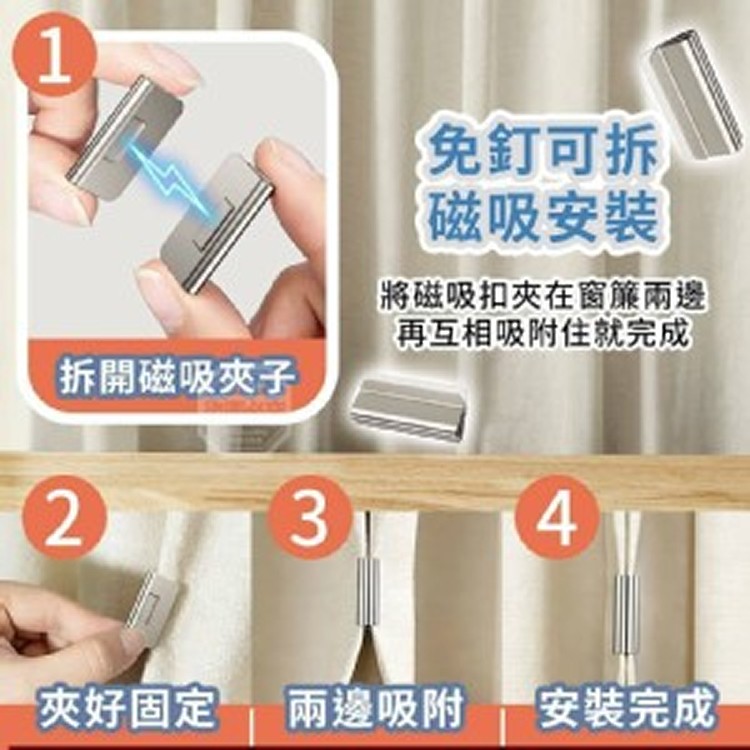 1

拆開磁吸夾子

免釘可拆
磁吸安裝

將磁吸扣夾在窗簾兩邊
再互相吸附住就完成

2

夾好固定

3

兩邊吸附

4

安裝完成