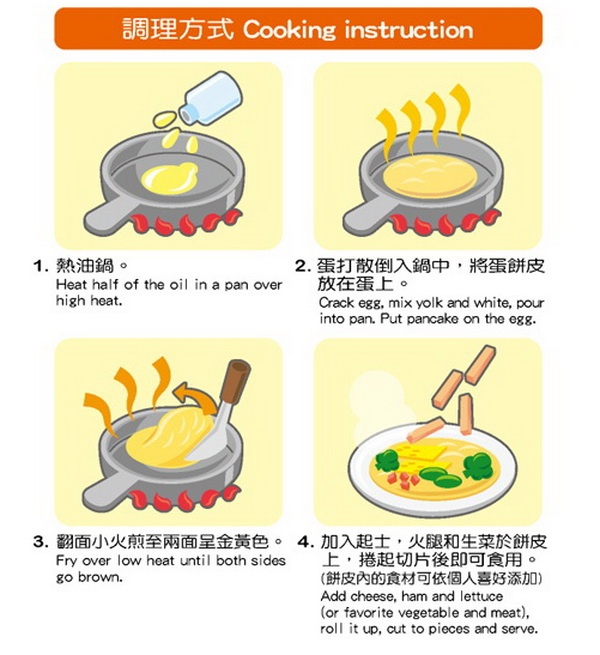 調理方式 Cooking instruction

1. 熱油鍋。
Heat half of the oil in a pan over high heat.

2. 蛋打散倒入鍋中，將蛋餅皮放在蛋上。
Crack egg, mix yolk and white, pour into pan. Put pancake on the egg.

3. 翻面小火煎至兩面呈金黃色。
Fry over low heat until both sides go brown.

4. 加入起士，火腿和生菜於餅皮上，捲起切片後即可食用。
(餅皮內的食材可依個人喜好添加)
Add cheese, ham and lettuce (or favorite vegetable and meat), roll it up, cut to pieces and serve.