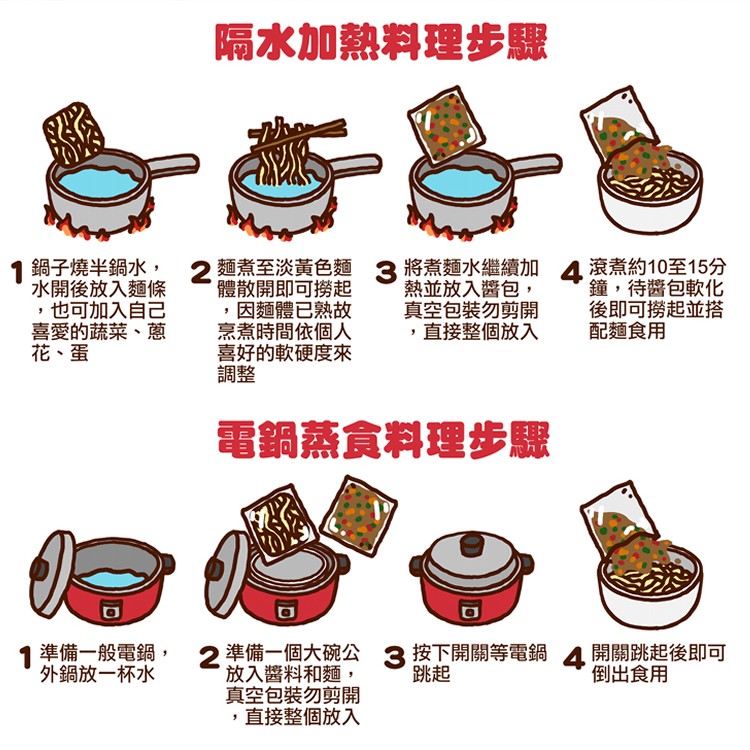 隔水加熱料理步驟

1 鍋子燒半鍋水，水開後放入麵條，也可加入自己喜愛的蔬菜、蔥花、蛋

2 麵煮至淡黃色麵體散開即可撈起，因麵體已熟故烹煮時間依個人喜好的軟硬度來調整

3 將煮麵水繼續加熱並放入醬包，真空包裝勿剪開，直接整個放入

4 滾煮約10至15分鐘，待醬包軟化後即可撈起並搭配麵食用

電鍋蒸食料理步驟

1 準備一般電鍋，外鍋放一杯水

2 準備一個大碗公放入醬料和麵，真空包裝勿剪開，直接整個放入

3 按下開關等電鍋跳起

4 開關跳起後即可倒出食用